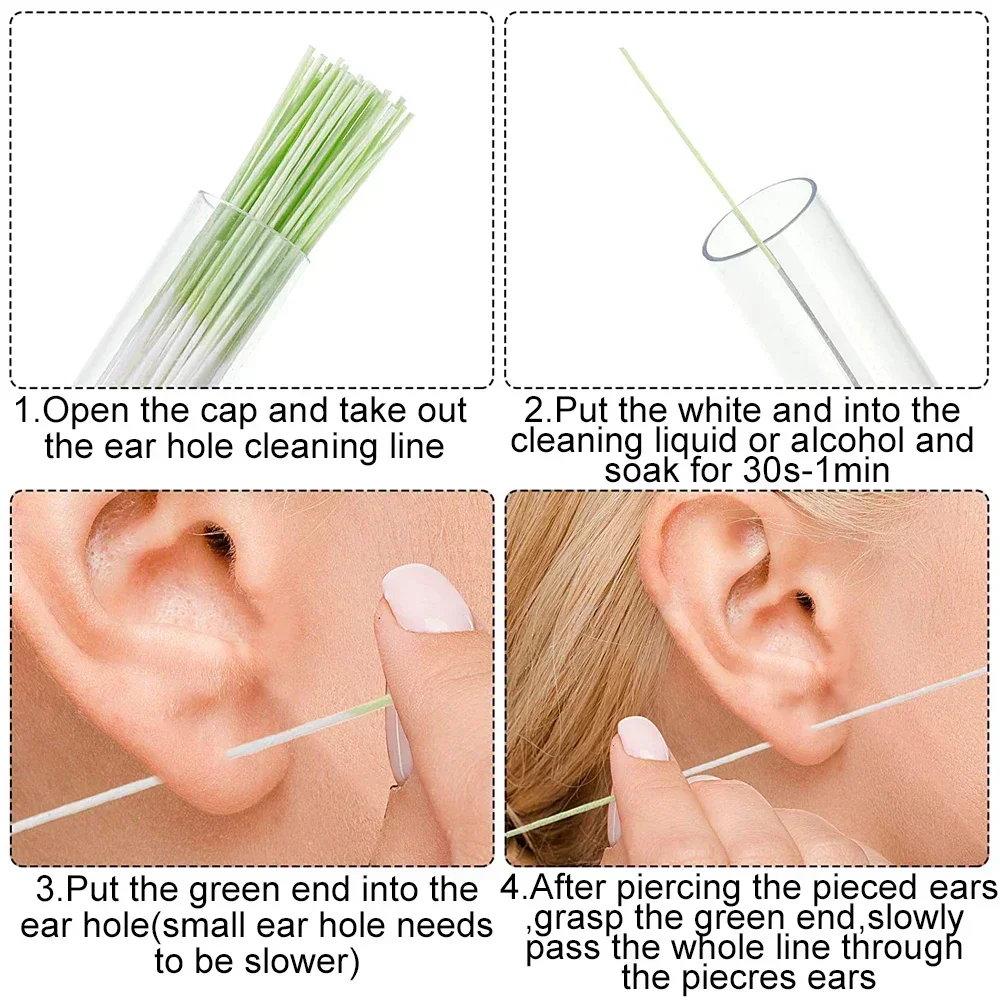 1.Open the cap and take out the ear hole cleaning line

2.Put the white and into the cleaning liquid or alcohol and soak for 30s-1min

3.Put the green end into the ear hole(small ear hole needs to be slower)

4.After piercing the pieced ears ,grasp the green end,slowly pass the whole line through the piecres ears