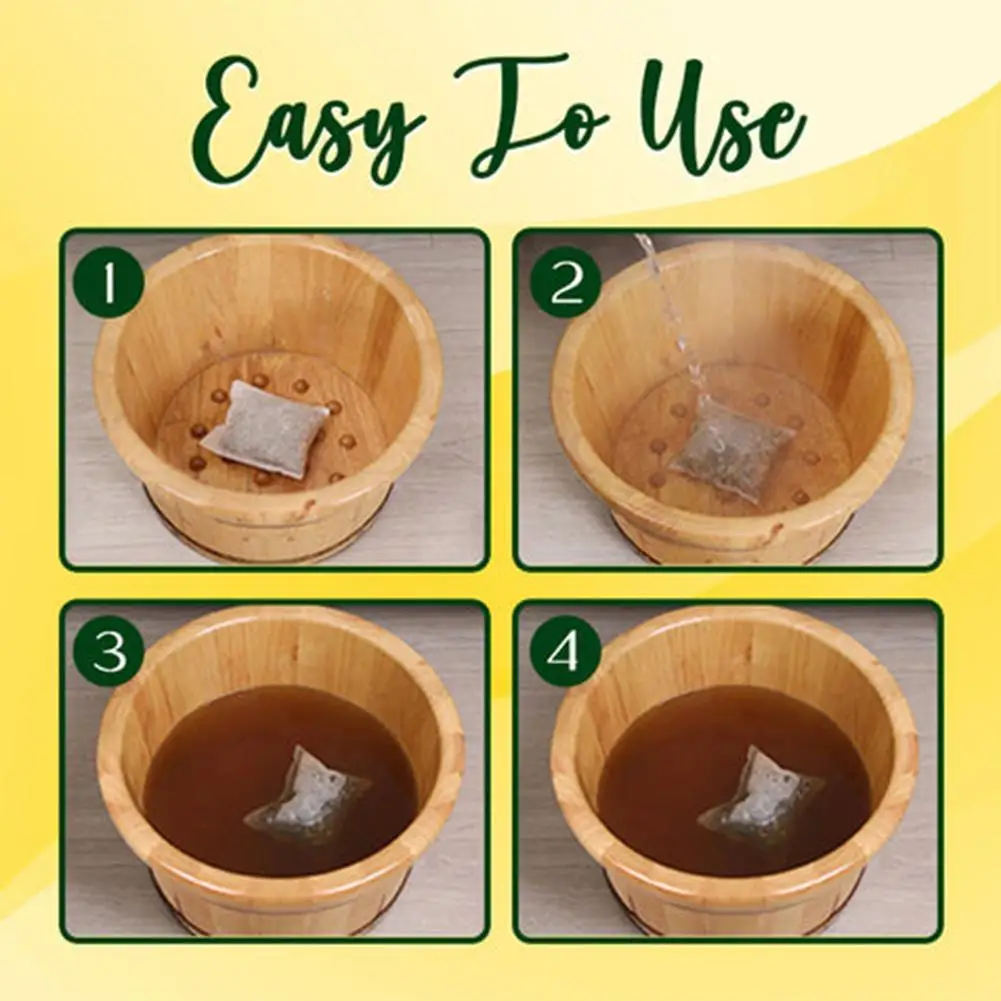 Easy To Use

1

2

3

4