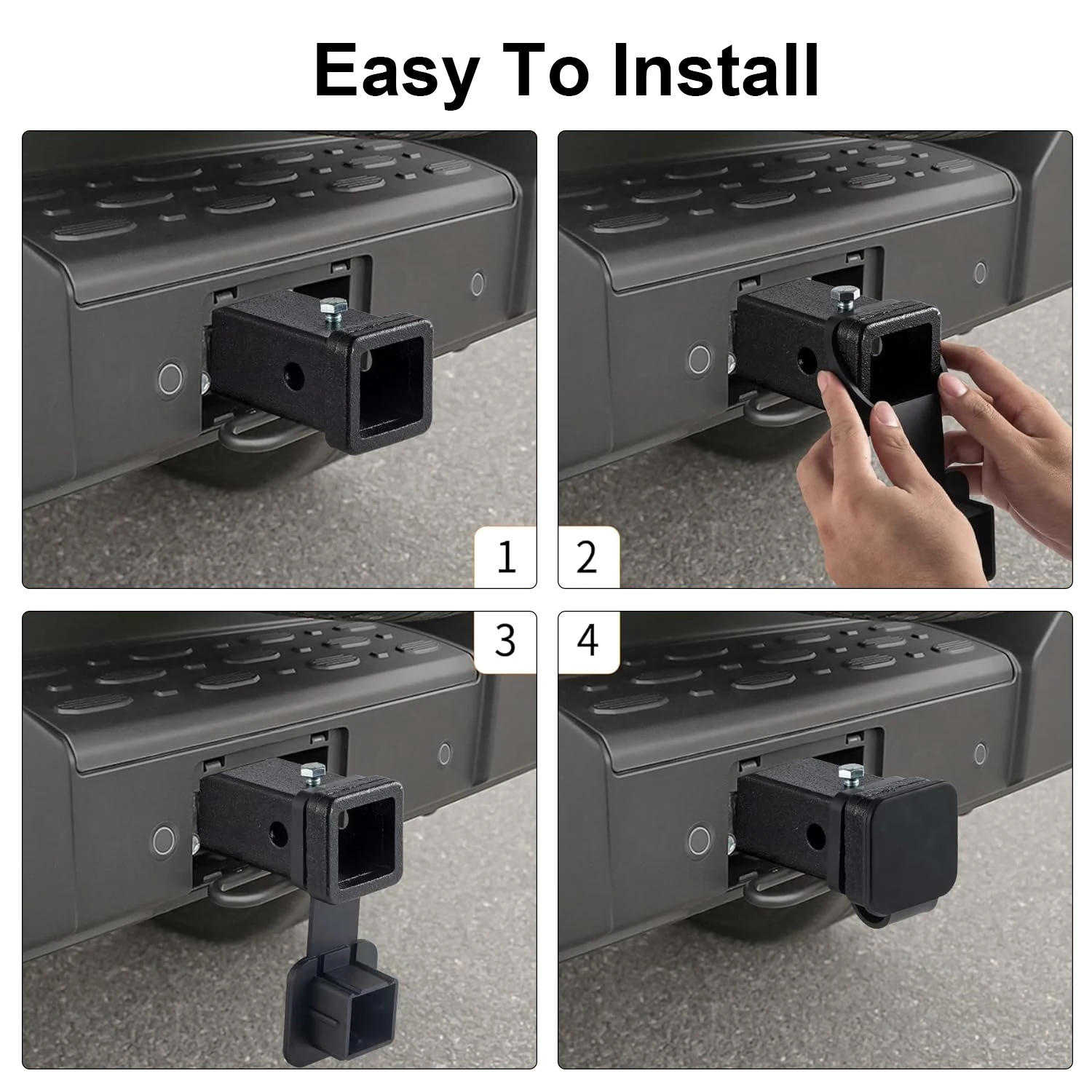 Easy To Install

1

2

3

4