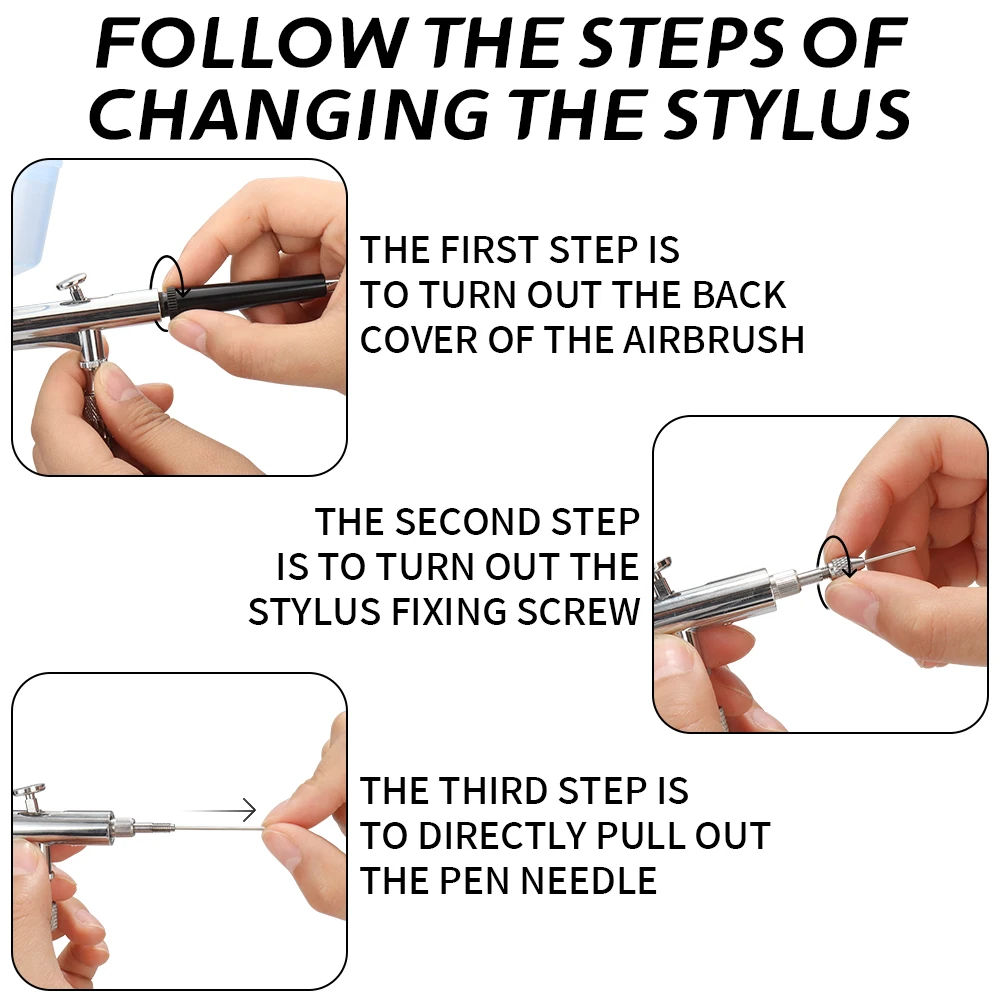 FOLLOW THE STEPS OF CHANGING THE STYLUS

THE FIRST STEP IS TO TURN OUT THE BACK COVER OF THE AIRBRUSH

THE SECOND STEP IS TO TURN OUT THE STYLUS FIXING SCREW

THE THIRD STEP IS TO DIRECTLY PULL OUT THE PEN NEEDLE