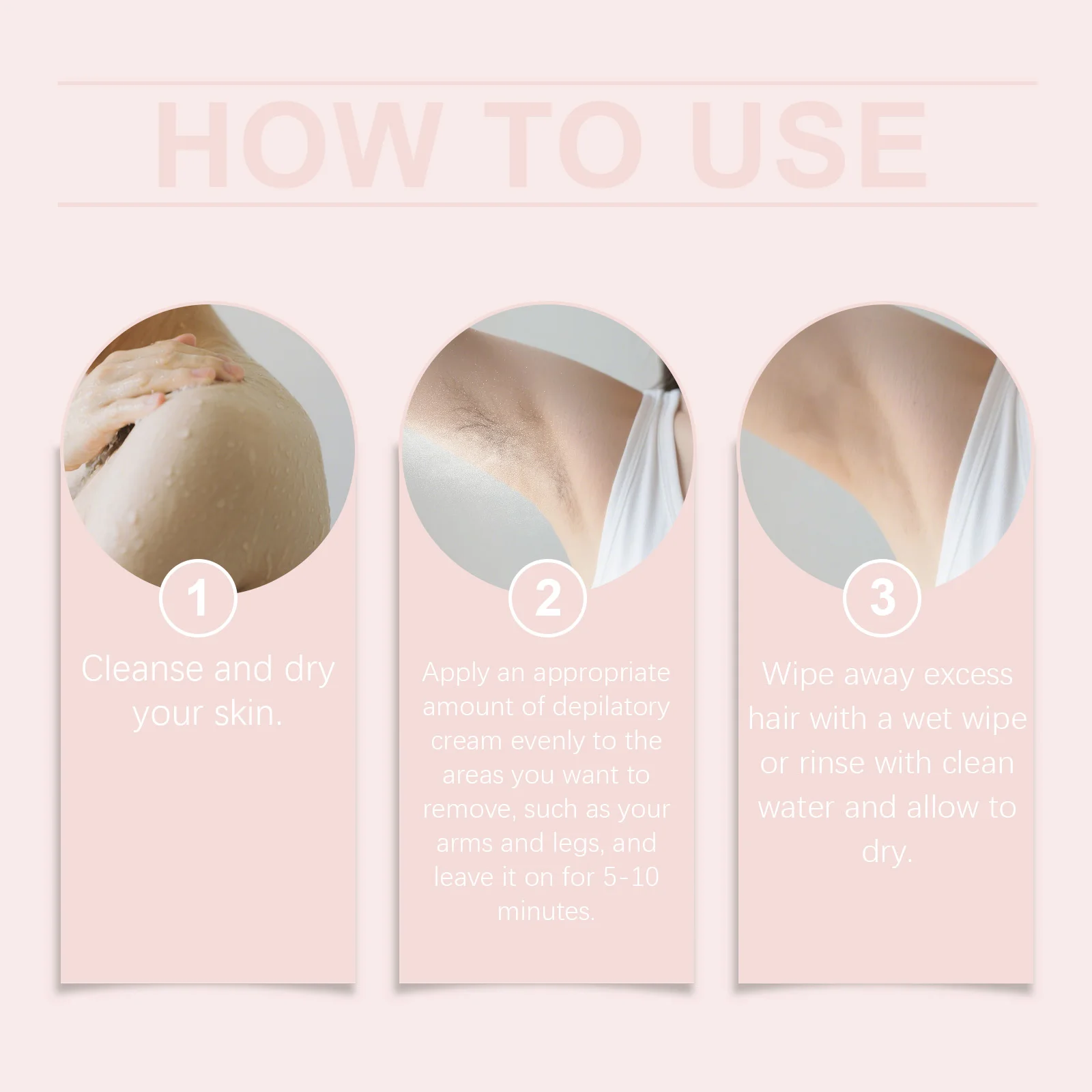 HOW TO USE

1

Cleanse and dry your skin.

2

Apply an appropriate amount of depilatory cream evenly to the areas you want to remove, such as your arms and legs, and leave it on for 5-10 minutes.

3

Wipe away excess hair with a wet wipe or rinse with clean water and allow to dry.