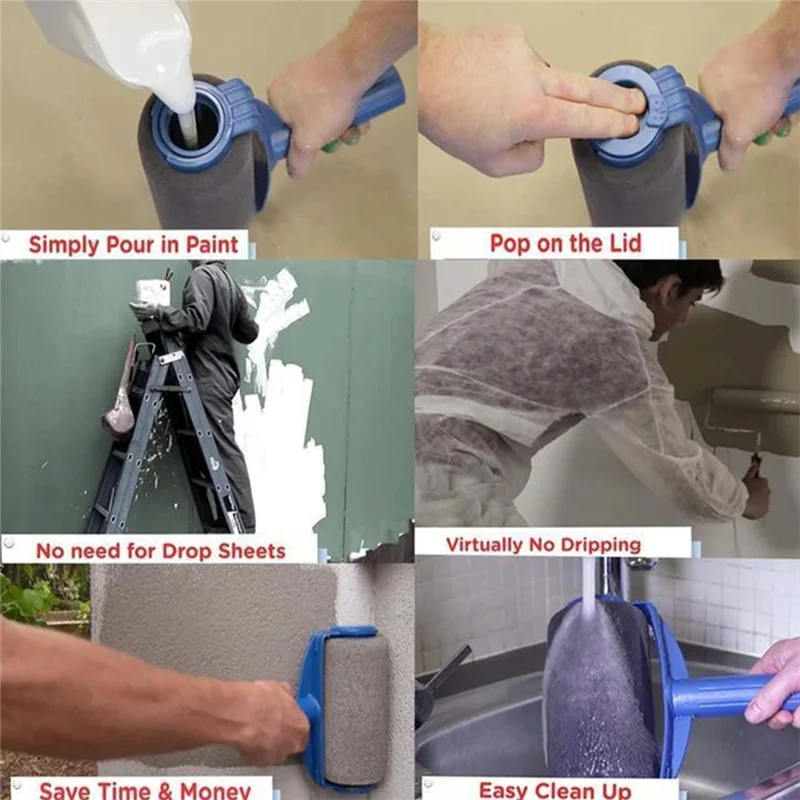 Simply Pour in Paint

Pop on the Lid

No need for Drop Sheets

Virtually No Dripping

Save Time & Money

Easy Clean Up