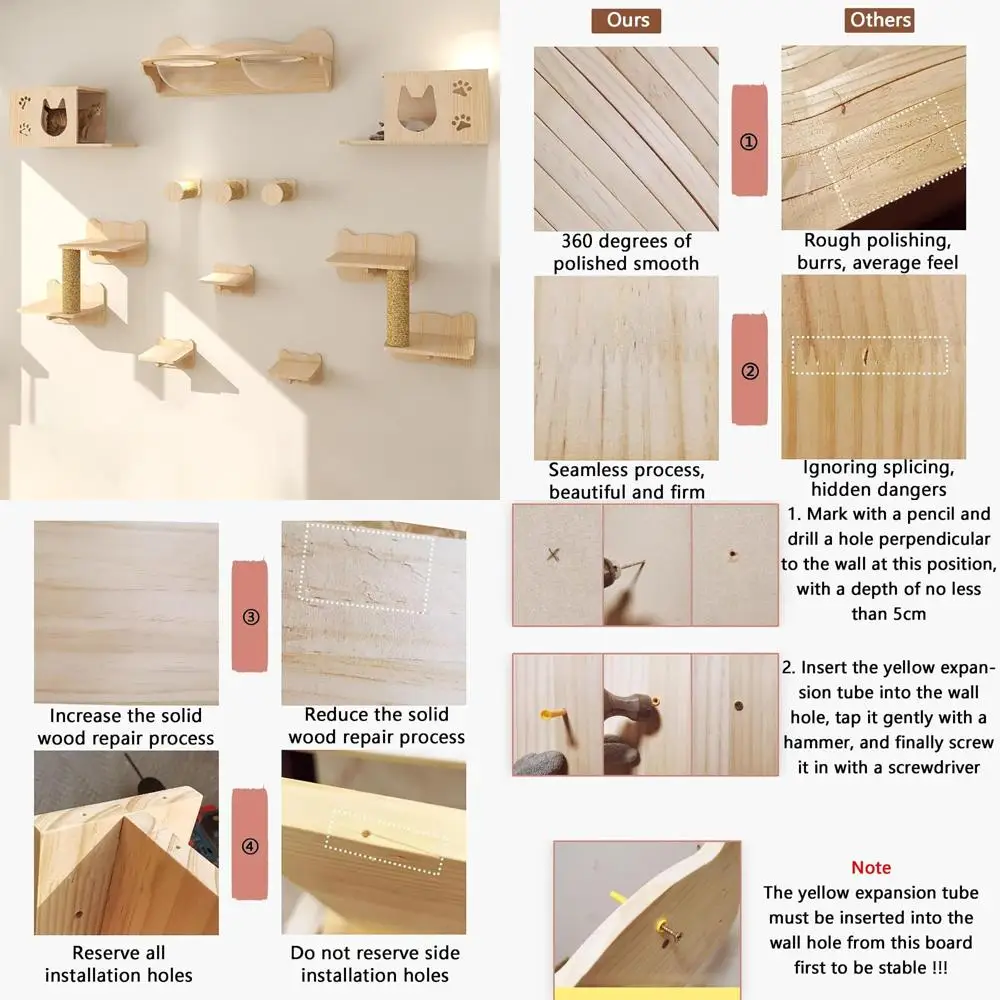 Ours

Others

①

360 degrees of polished smooth

Rough polishing, burrs, average feel

②

Seamless process, beautiful and firm

Ignoring splicing, hidden dangers

③

Increase the solid wood repair process

Reduce the solid wood repair process

④

Reserve all installation holes

Do not reserve side installation holes

1. Mark with a pencil and drill a hole perpendicular to the wall at this position, with a depth of no less than 5cm

2. Insert the yellow expansion tube into the wall hole, tap it gently with a hammer, and finally screw it in with a screwdriver

Note

The yellow expansion tube must be inserted into the wall hole from this board first to be stable !!!