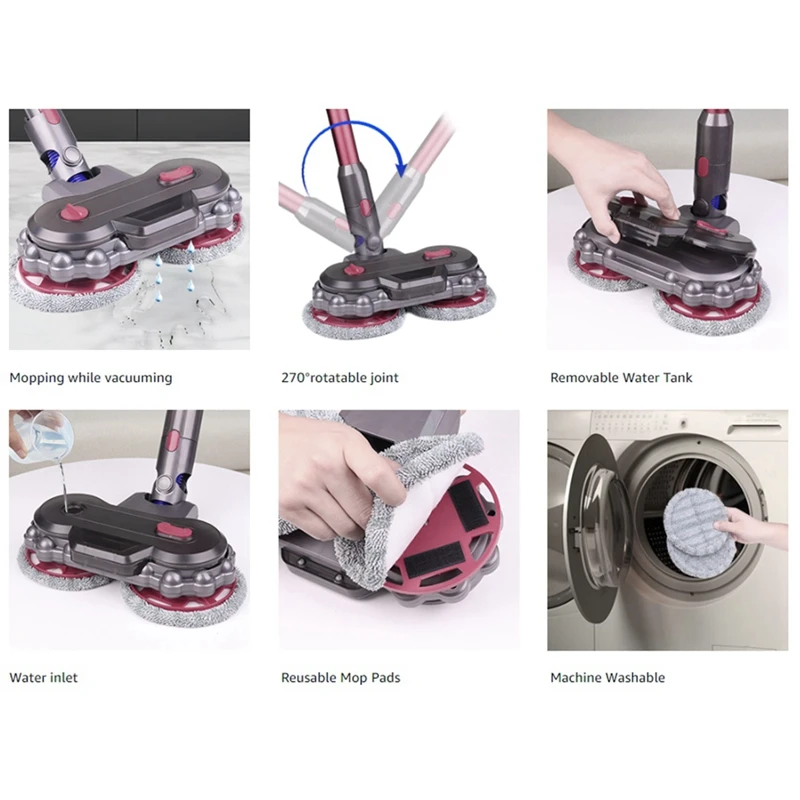 Mopping while vacuuming

270°rotatable joint

Removable Water Tank

Water inlet

Reusable Mop Pads

Machine Washable