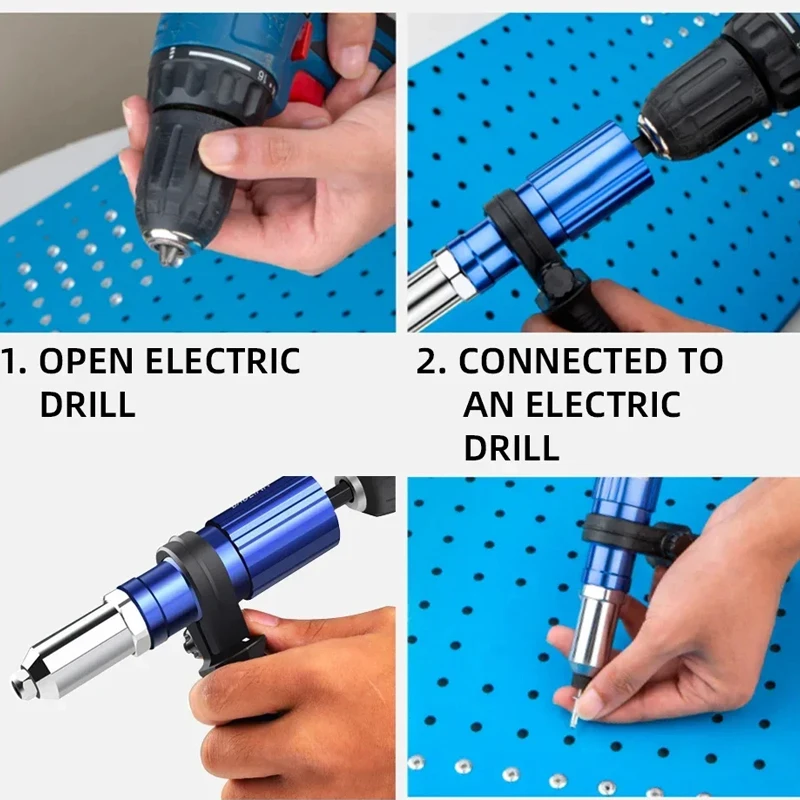 1. OPEN ELECTRIC DRILL

2. CONNECTED TO AN ELECTRIC DRILL