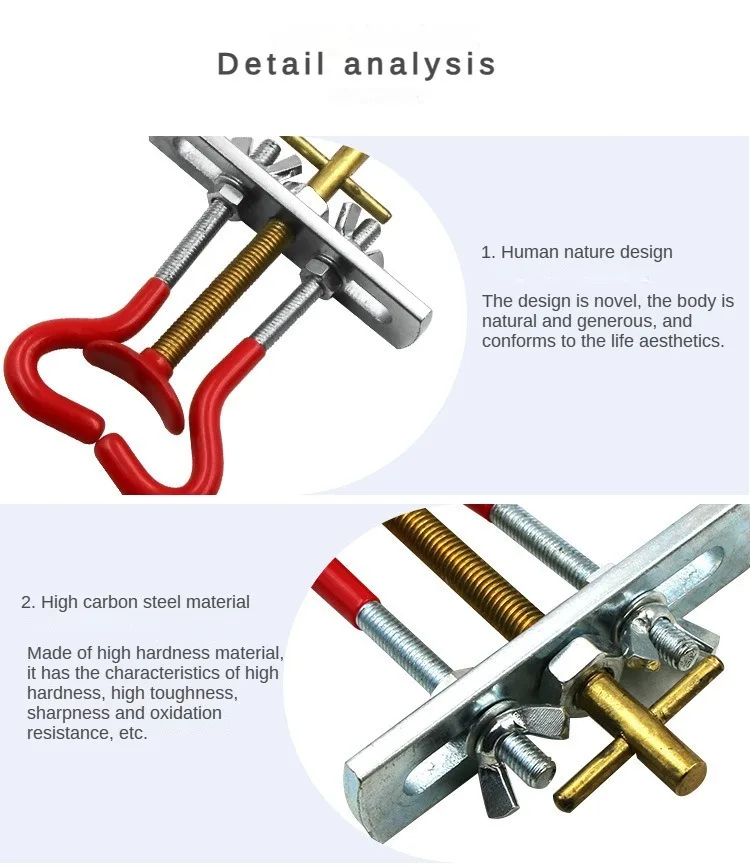 Detail analysis

1. Human nature design

The design is novel, the body is natural and generous, and conforms to the life aesthetics.

2. High carbon steel material

Made of high hardness material, it has the characteristics of high hardness, high toughness, sharpness and oxidation resistance, etc.