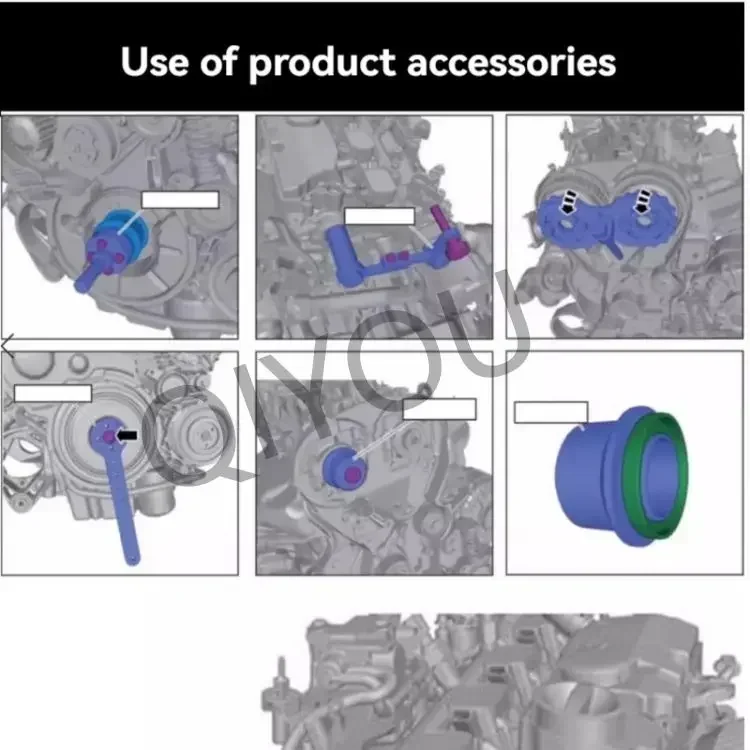 Use of product accessories

QIYOU