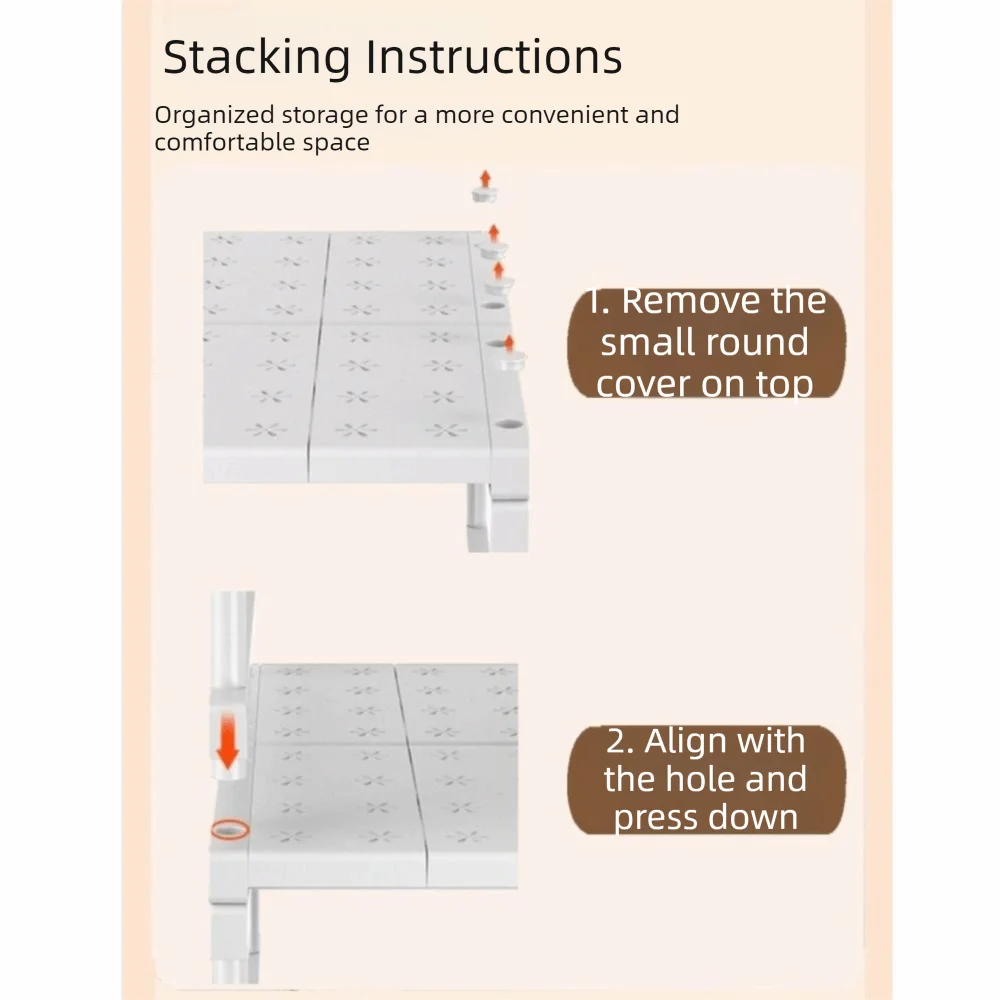 Stacking Instructions

Organized storage for a more convenient and comfortable space

1. Remove the small round cover on top

2. Align with the hole and press down