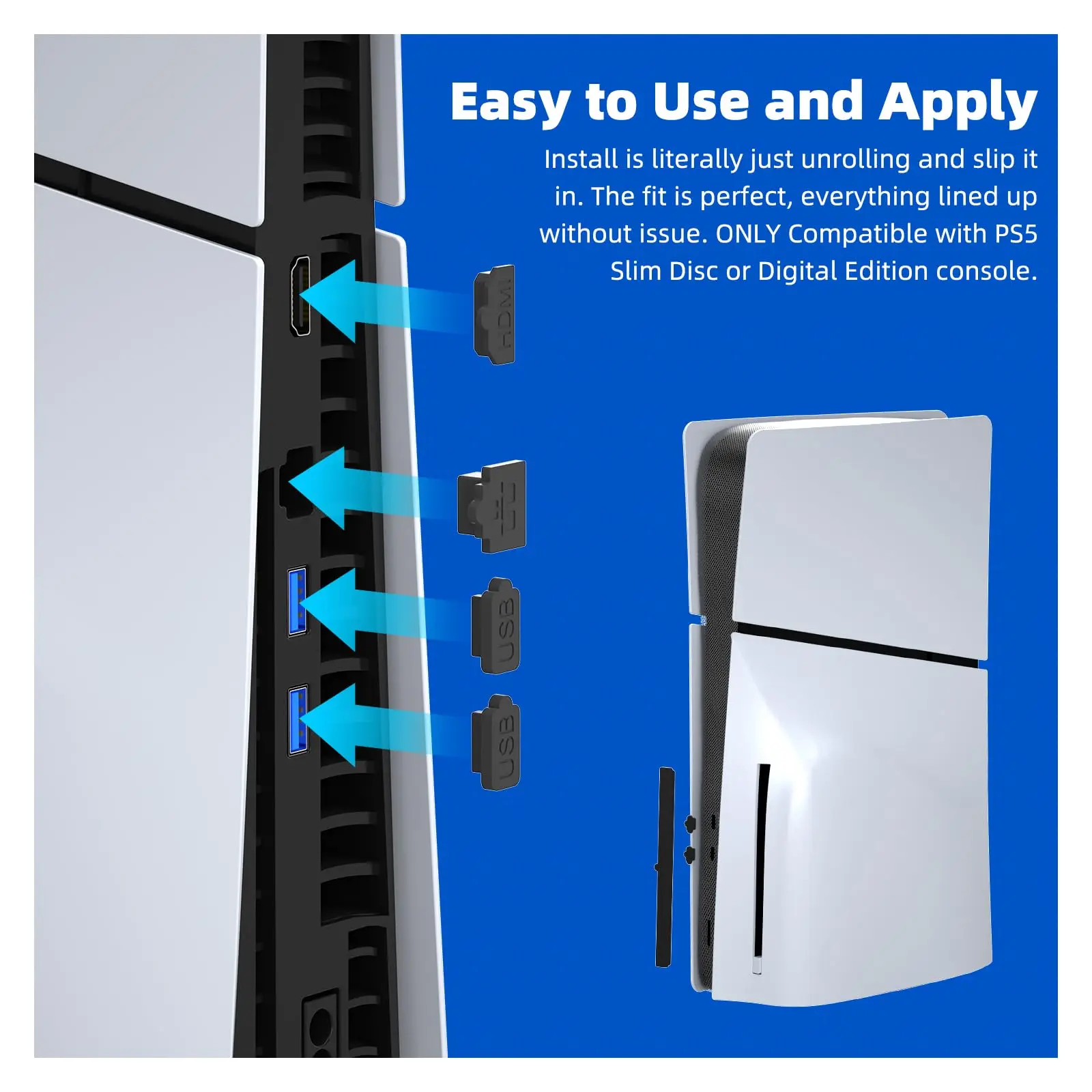 Easy to Use and Apply

Install is literally just unrolling and slip it in. The fit is perfect, everything lined up without issue. ONLY Compatible with PS5 Slim Disc or Digital Edition console.

HDMI

USB

USB