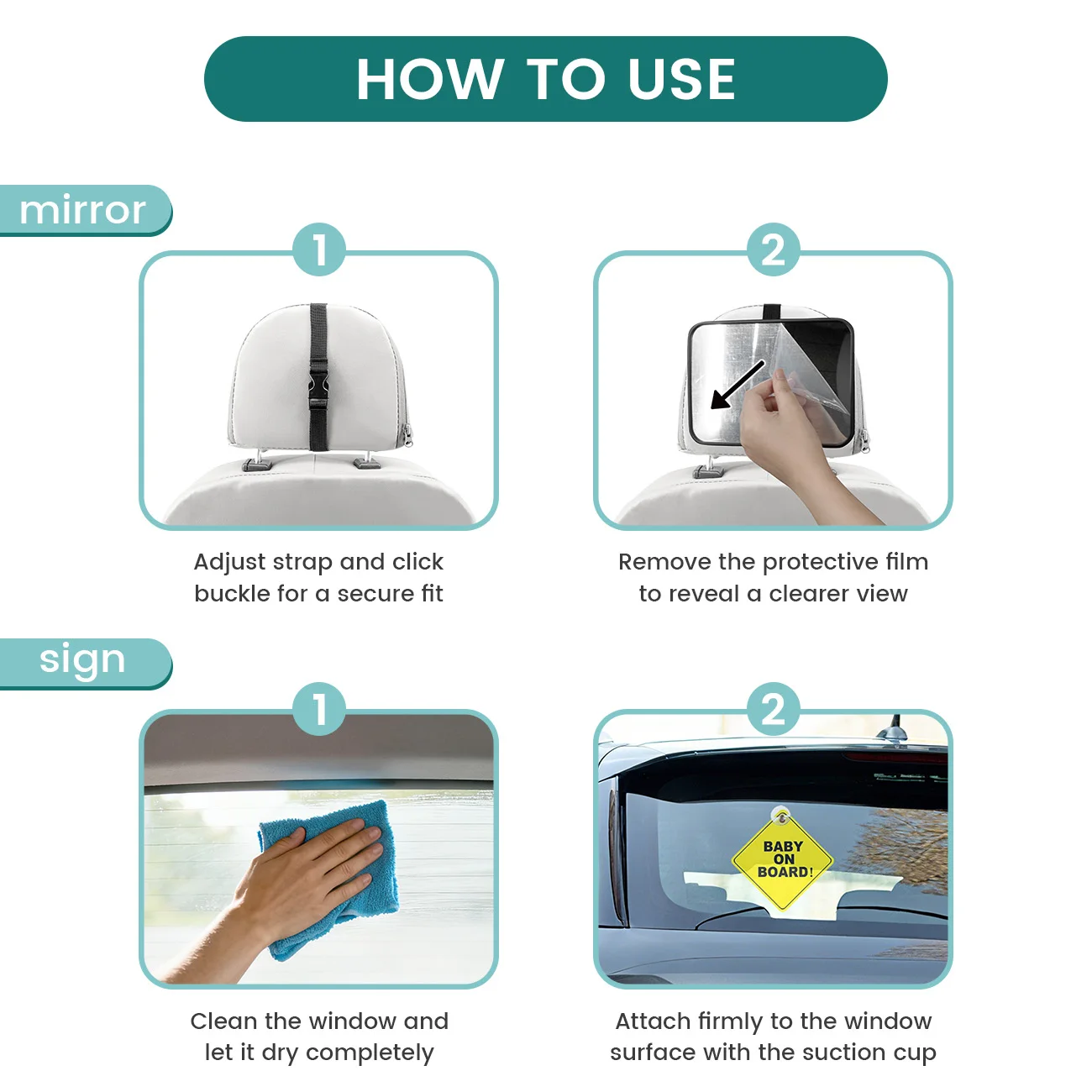 HOW TO USE

mirror

1

Adjust strap and click buckle for a secure fit

2

Remove the protective film to reveal a clearer view

sign

1

Clean the window and let it dry completely

2

BABY ON BOARD!

Attach firmly to the window surface with the suction cup