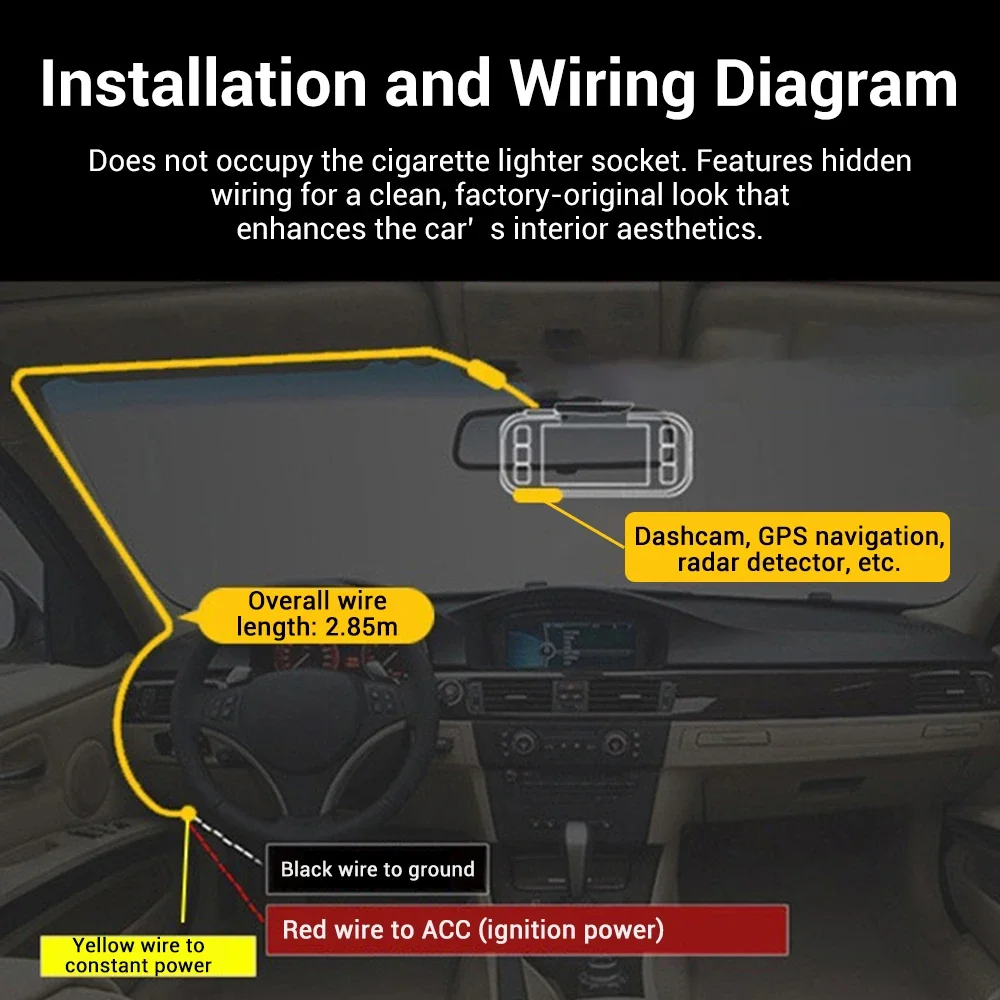 Installation and Wiring Diagram

Does not occupy the cigarette lighter socket. Features hidden wiring for a clean, factory-original look that enhances the car' s interior aesthetics.

Dashcam, GPS navigation, radar detector, etc.

Overall wire length: 2.85m

Black wire to ground

Red wire to ACC (ignition power)

Yellow wire to constant power