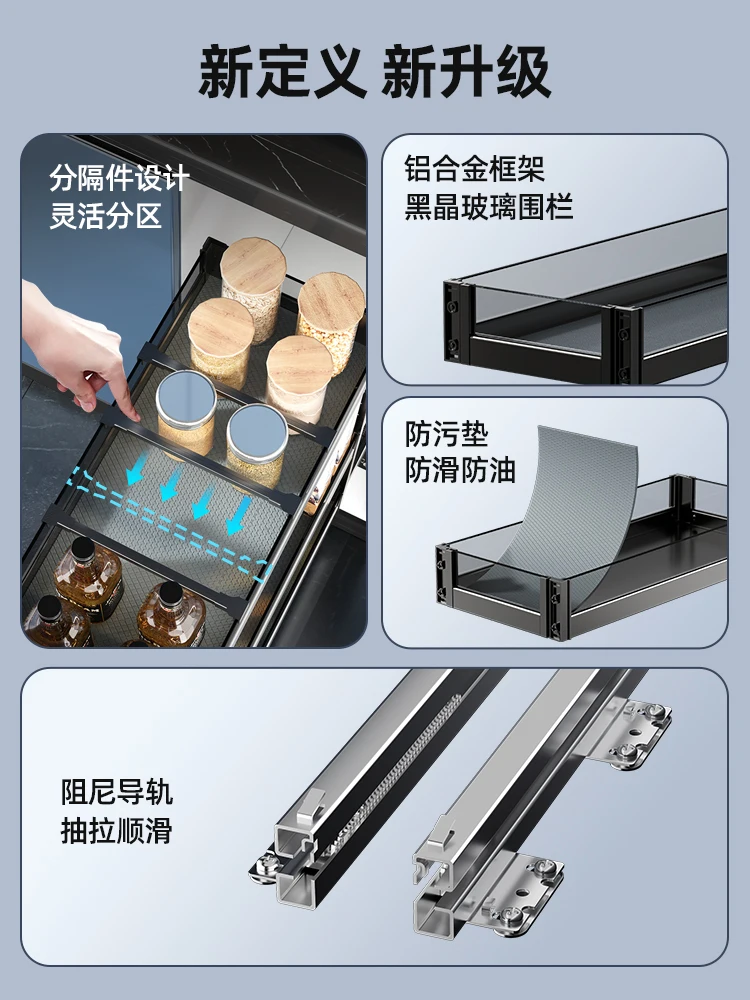 新定义 新升级

分隔件设计
灵活分区

铝合金框架
黑晶玻璃围栏

防污垫
防滑防油

阻尼导轨
抽拉顺滑