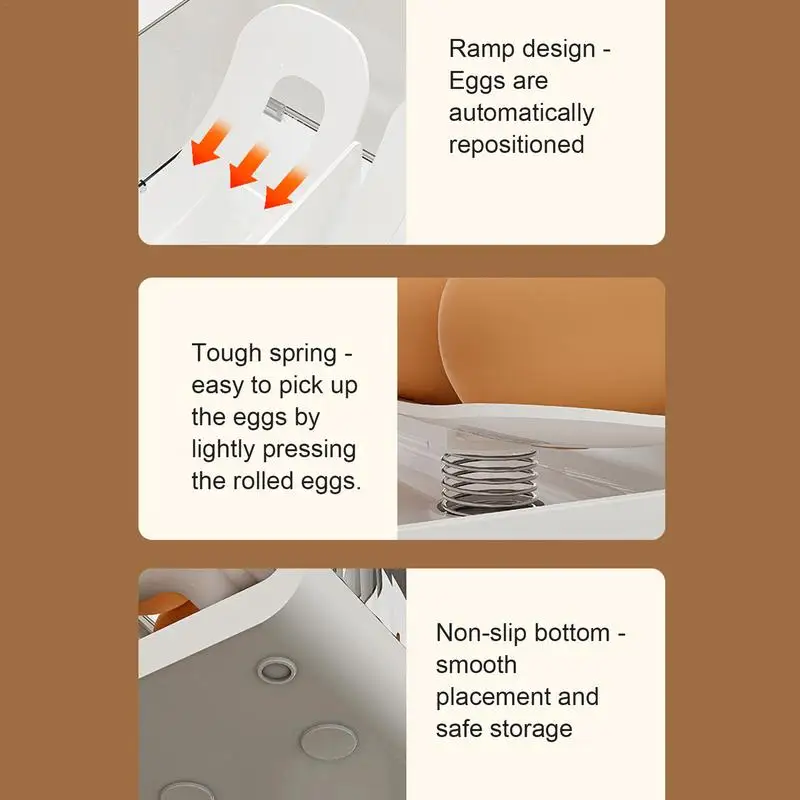 Ramp design - Eggs are automatically repositioned

Tough spring - easy to pick up the eggs by lightly pressing the rolled eggs.

Non-slip bottom - smooth placement and safe storage