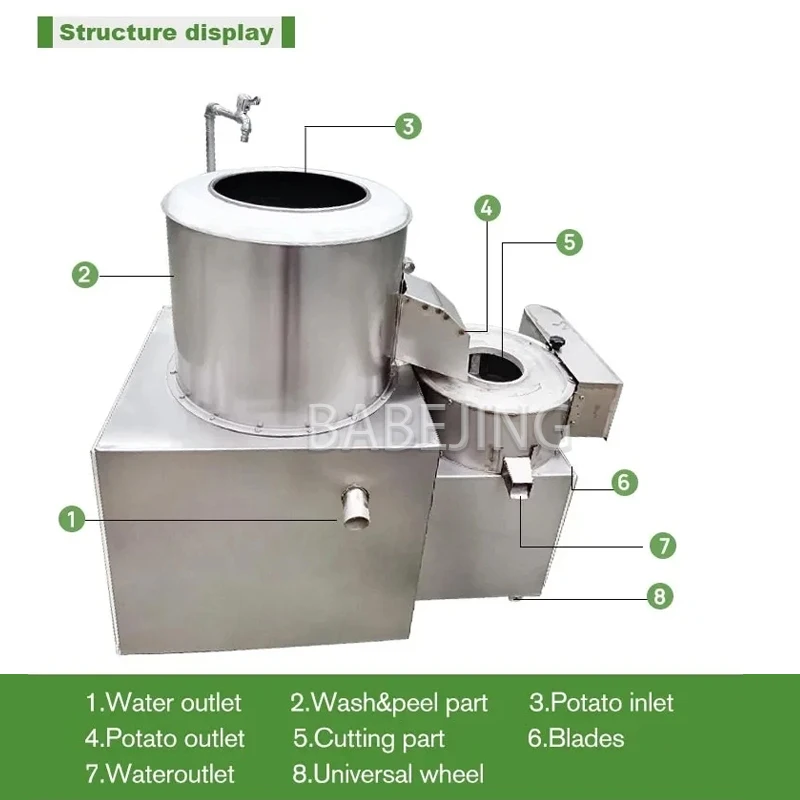 Structure display

3

4

5

2

BABEJING

6

1

7

8

1.Water outlet 2.Wash&peel part 3.Potato inlet
4.Potato outlet 5.Cutting part 6.Blades
7.Wateroutlet 8.Universal wheel