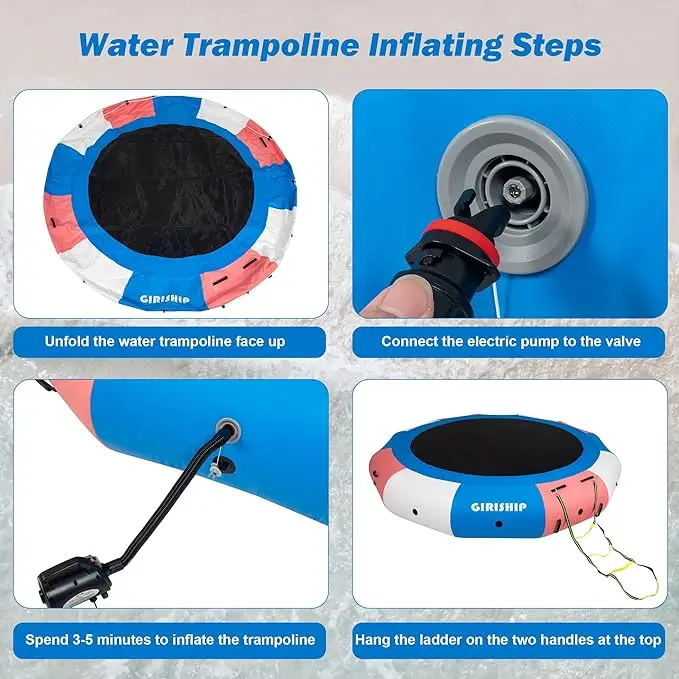 Water Trampoline Inflating Steps

GIRISHIP

Unfold the water trampoline face up

Connect the electric pump to the valve

GIRISHIP

Spend 3-5 minutes to inflate the trampoline

Hang the ladder on the two handles at the top