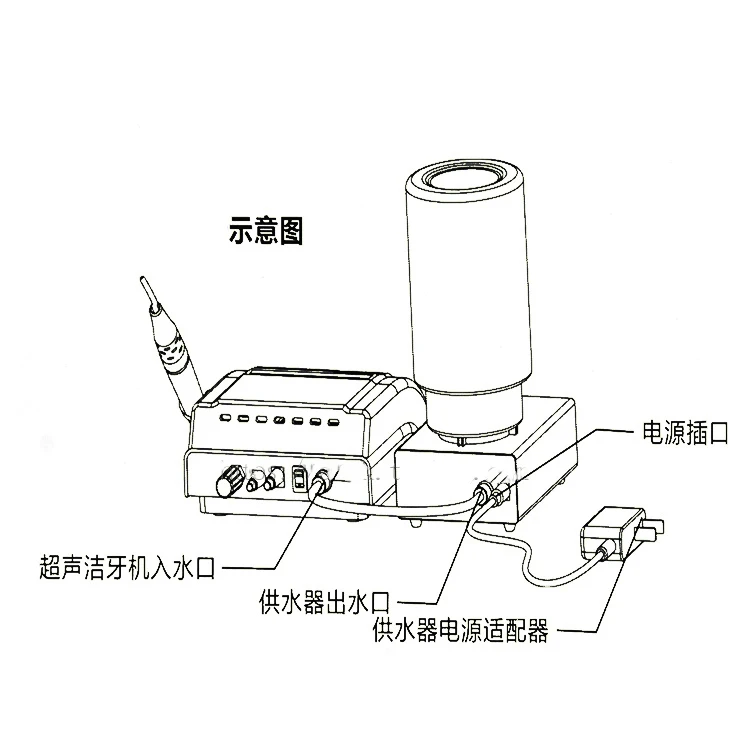 示意图

电源插口

超声洁牙机入水口

供水器出水口

供水器电源适配器