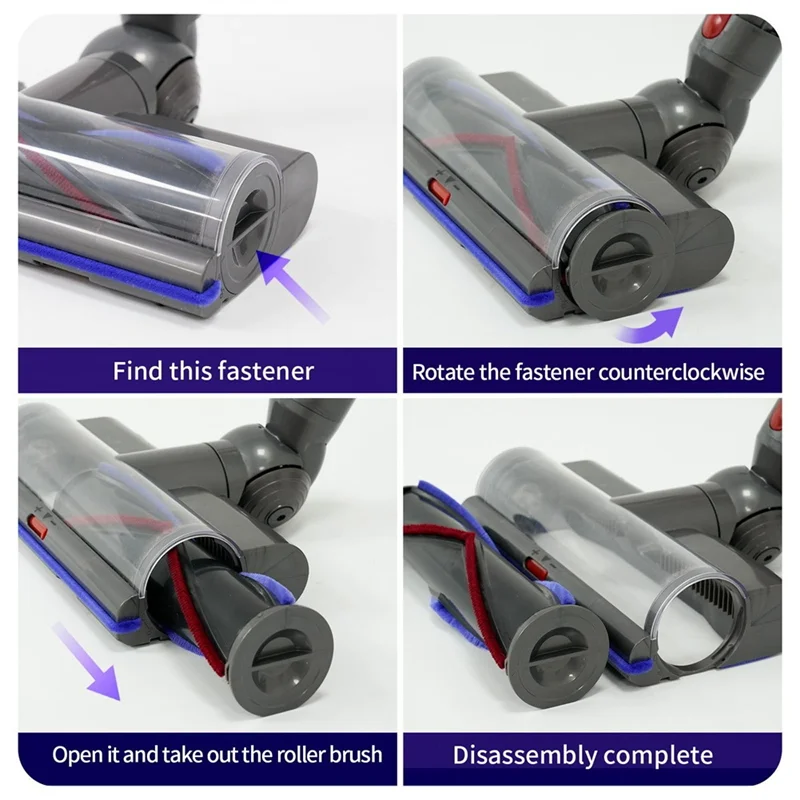 Find this fastener

Rotate the fastener counterclockwise

Open it and take out the roller brush

Disassembly complete