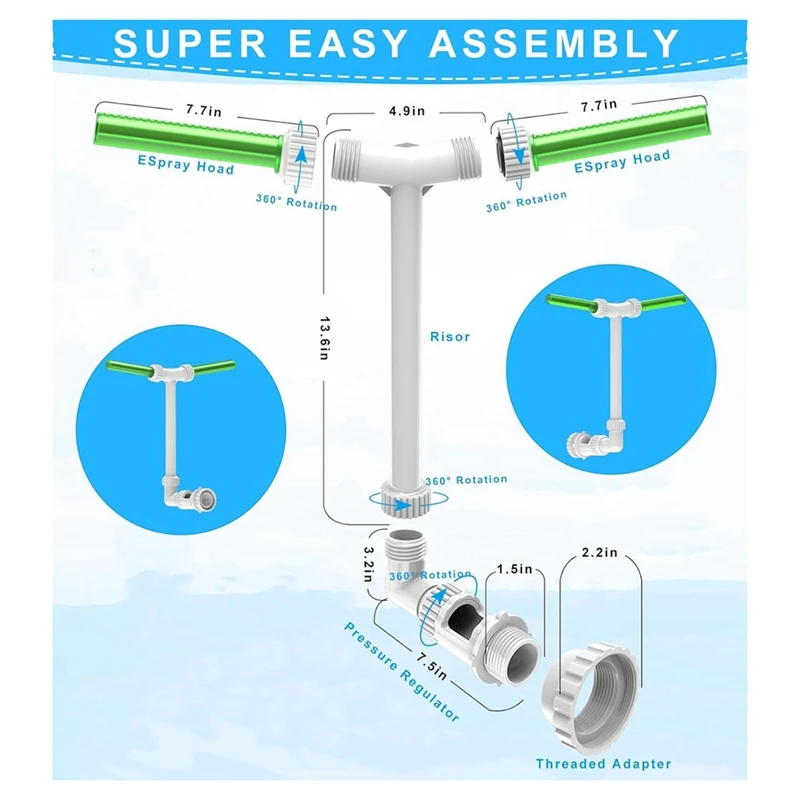 SUPER EASY ASSEMBLY

7.7in
ESpray Hoad
360° Rotation

4.9in

7.7in
ESpray Hoad
360° Rotation

13.6in

Risor

360° Rotation

3.2in
360° Rotation
1.5in
2.2in

Pressure Regulator
7.5in

Threaded Adapter