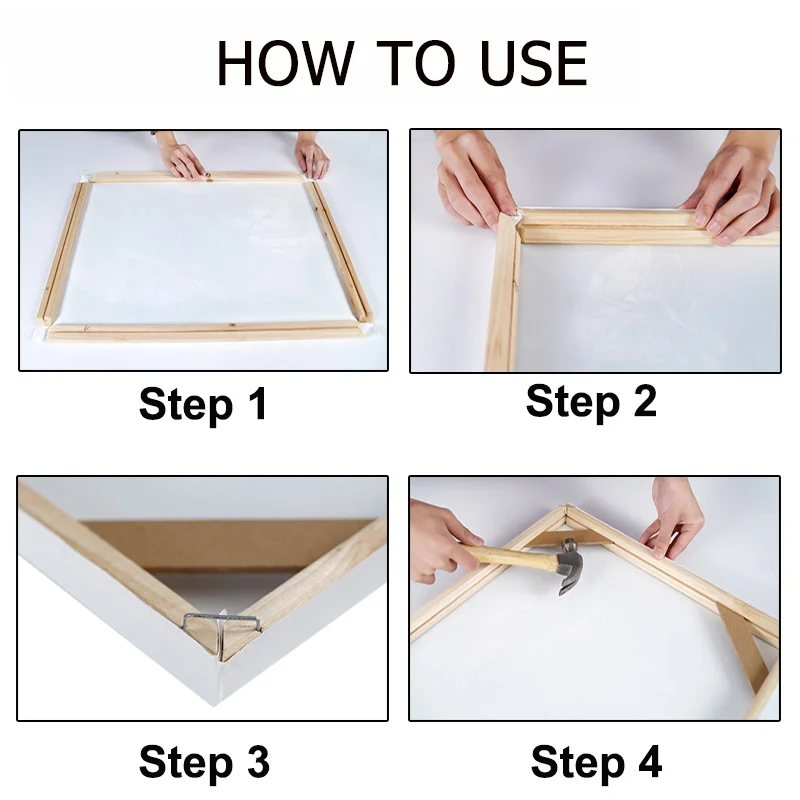 HOW TO USE

Step 1

Step 2

Step 3

Step 4