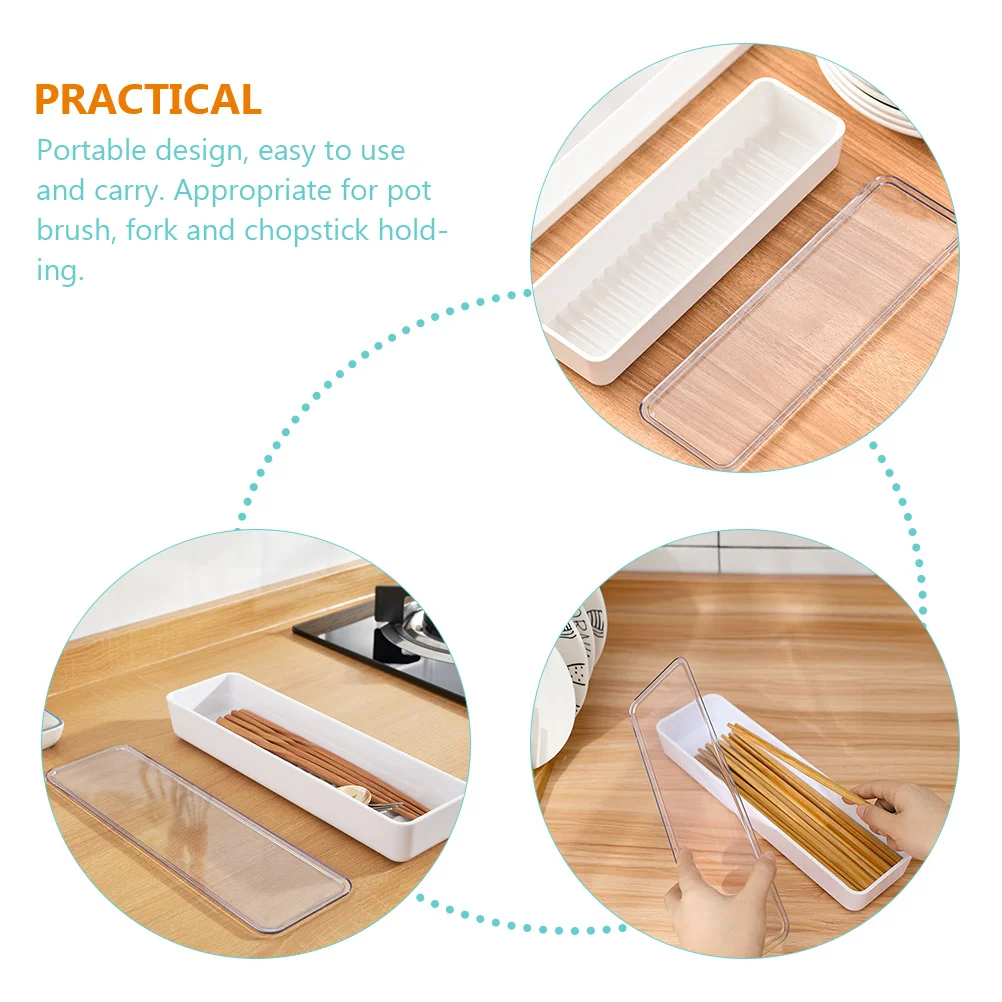 PRACTICAL

Portable design, easy to use and carry. Appropriate for pot brush, fork and chopstick holding.