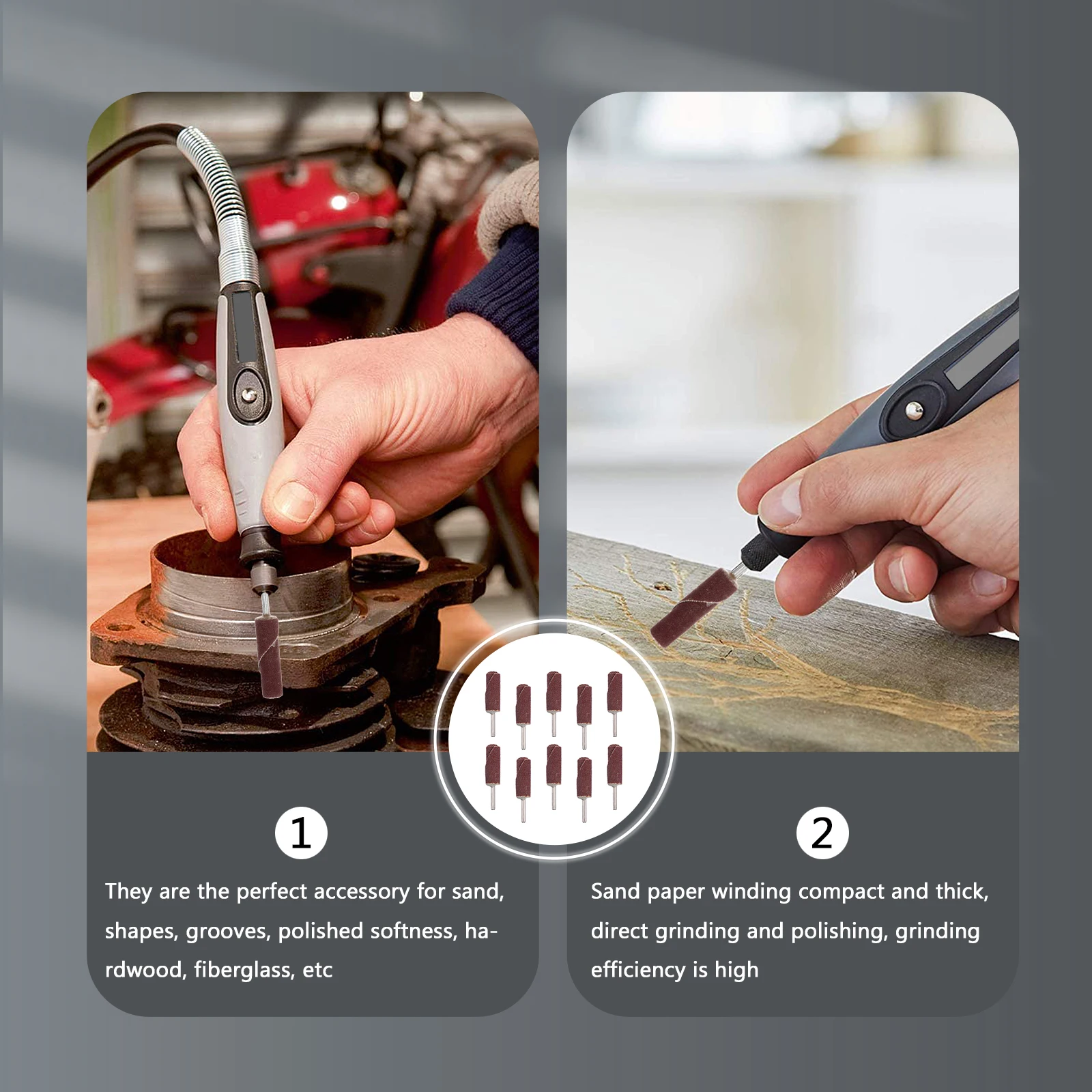 1

They are the perfect accessory for sand, shapes, grooves, polished softness, hardwood, fiberglass, etc

2

Sand paper winding compact and thick, direct grinding and polishing, grinding efficiency is high