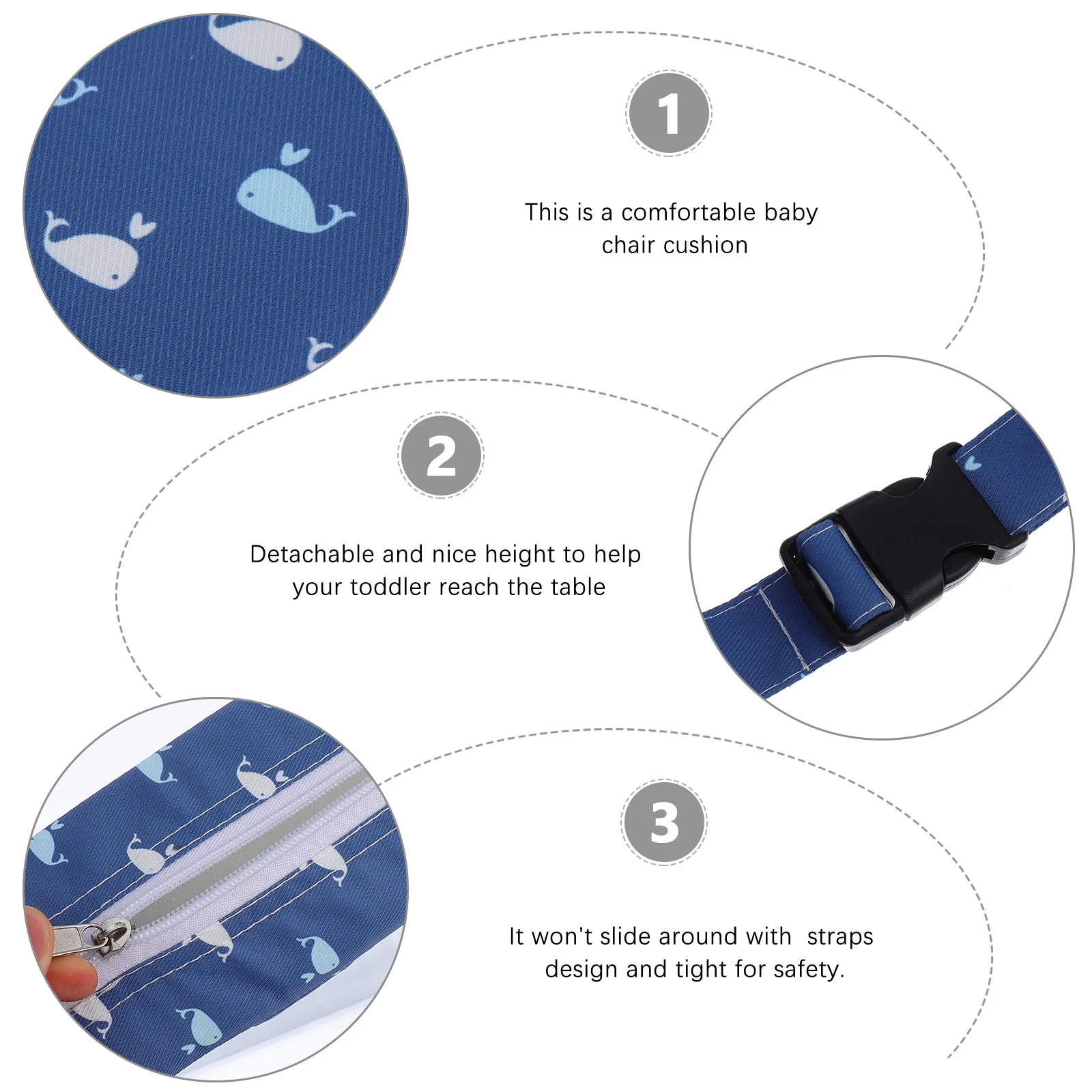 1

This is a comfortable baby chair cushion

2

Detachable and nice height to help your toddler reach the table

3

It won't slide around with  straps design and tight for safety.