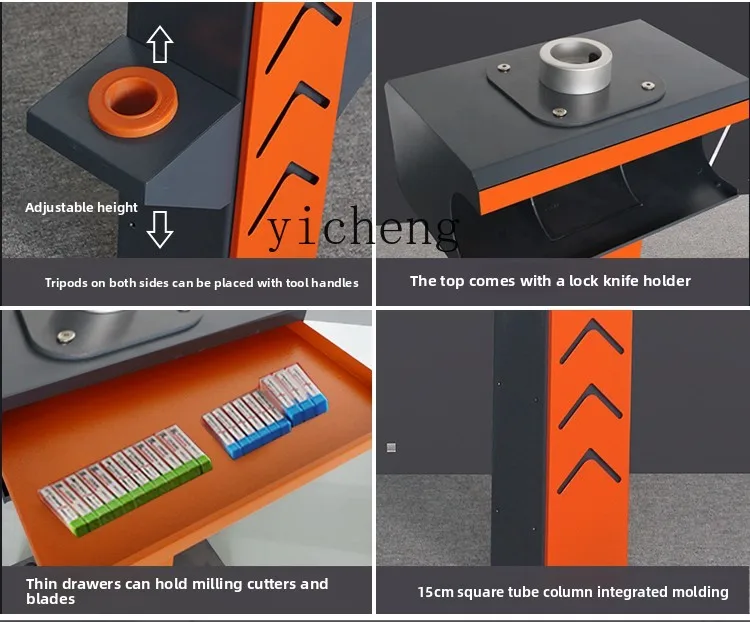 Adjustable height

yicheng

Tripods on both sides can be placed with tool handles

The top comes with a lock knife holder

Thin drawers can hold milling cutters and blades

15cm square tube column integrated molding