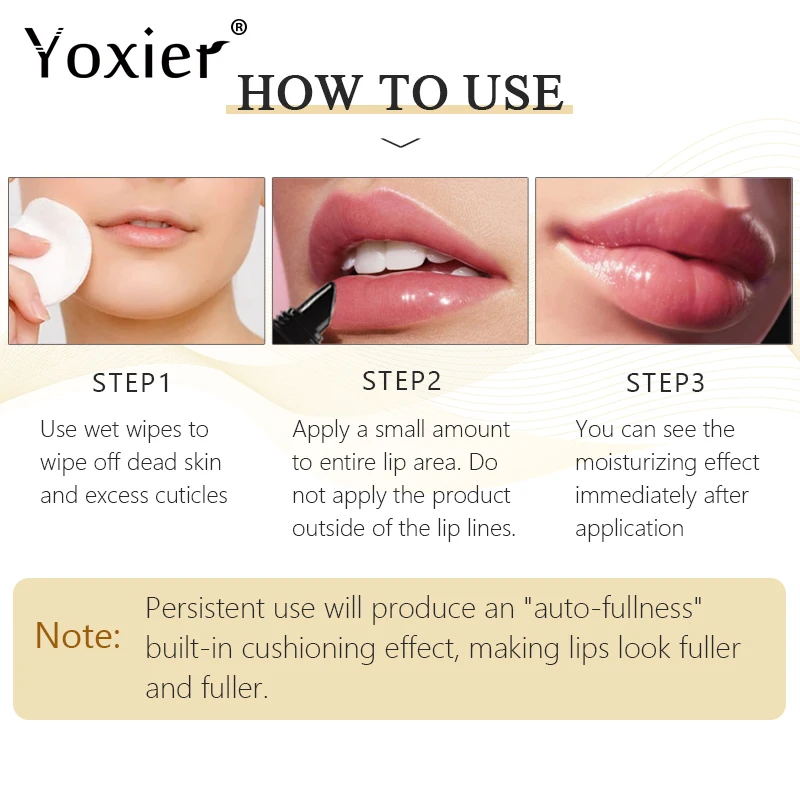 Yoxier®

HOW TO USE

STEP1

Use wet wipes to wipe off dead skin and excess cuticles

STEP2

Apply a small amount to entire lip area. Do not apply the product outside of the lip lines.

STEP3

You can see the moisturizing effect immediately after application

Note: Persistent use will produce an "auto-fullness" built-in cushioning effect, making lips look fuller and fuller.