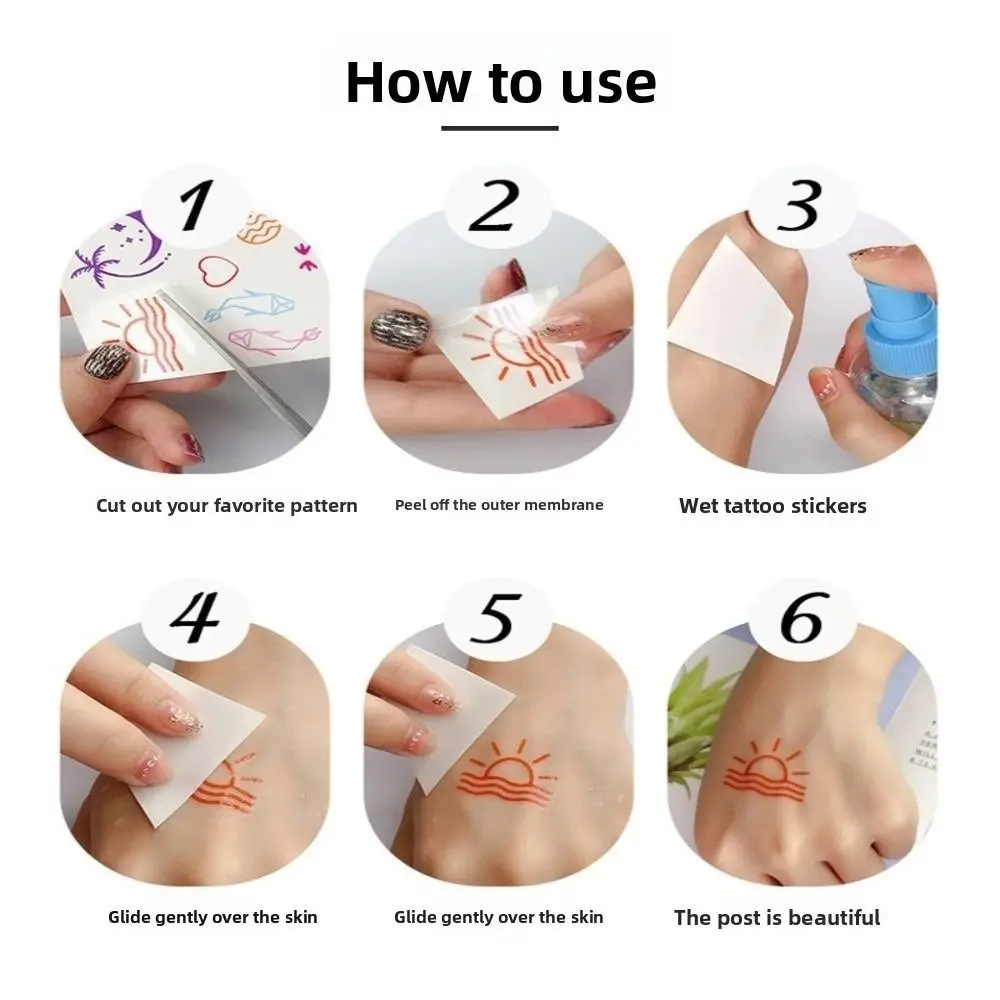 How to use

1

Cut out your favorite pattern

2

Peel off the outer membrane

3

Wet tattoo stickers

4

Glide gently over the skin

5

Glide gently over the skin

6

The post is beautiful