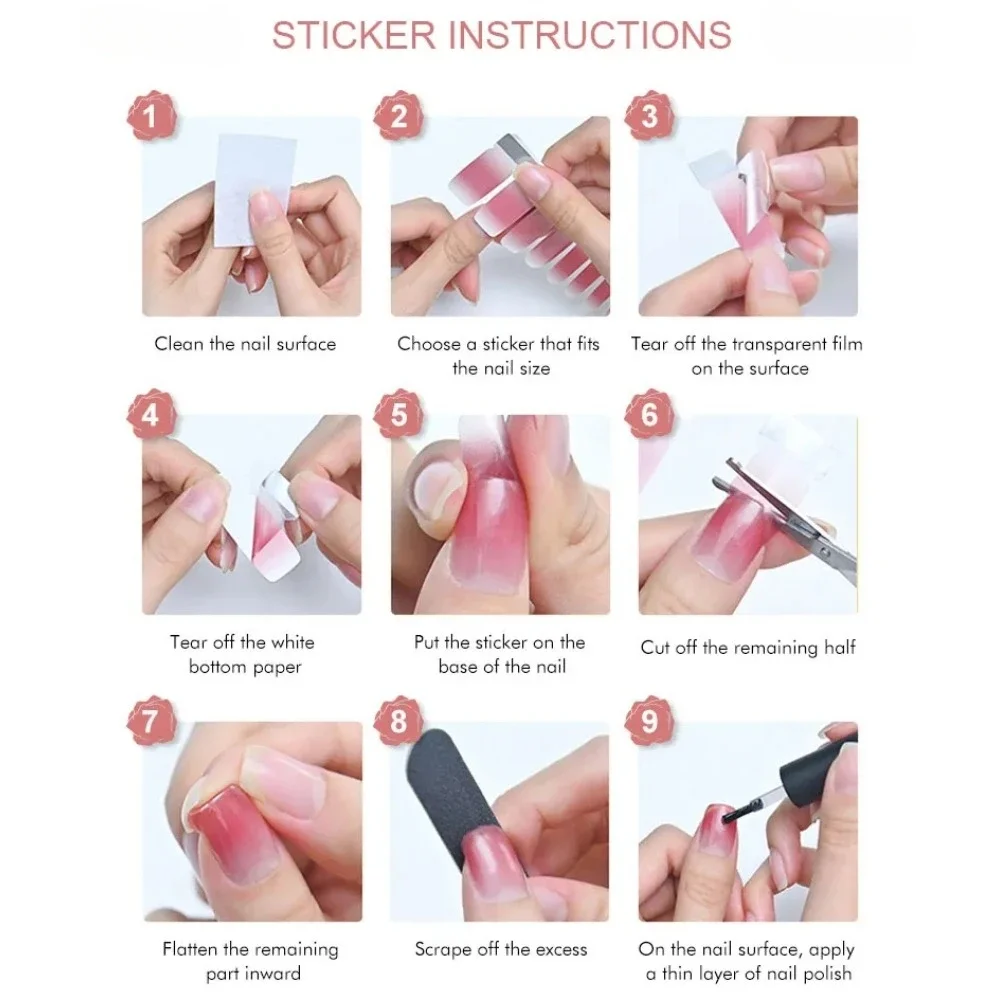 STICKER INSTRUCTIONS

1

Clean the nail surface

2

Choose a sticker that fits the nail size

3

Tear off the transparent film on the surface

4

Tear off the white bottom paper

5

Put the sticker on the base of the nail

6

Cut off the remaining half

7

Flatten the remaining part inward

8

Scrape off the excess

9

On the nail surface, apply a thin layer of nail polish