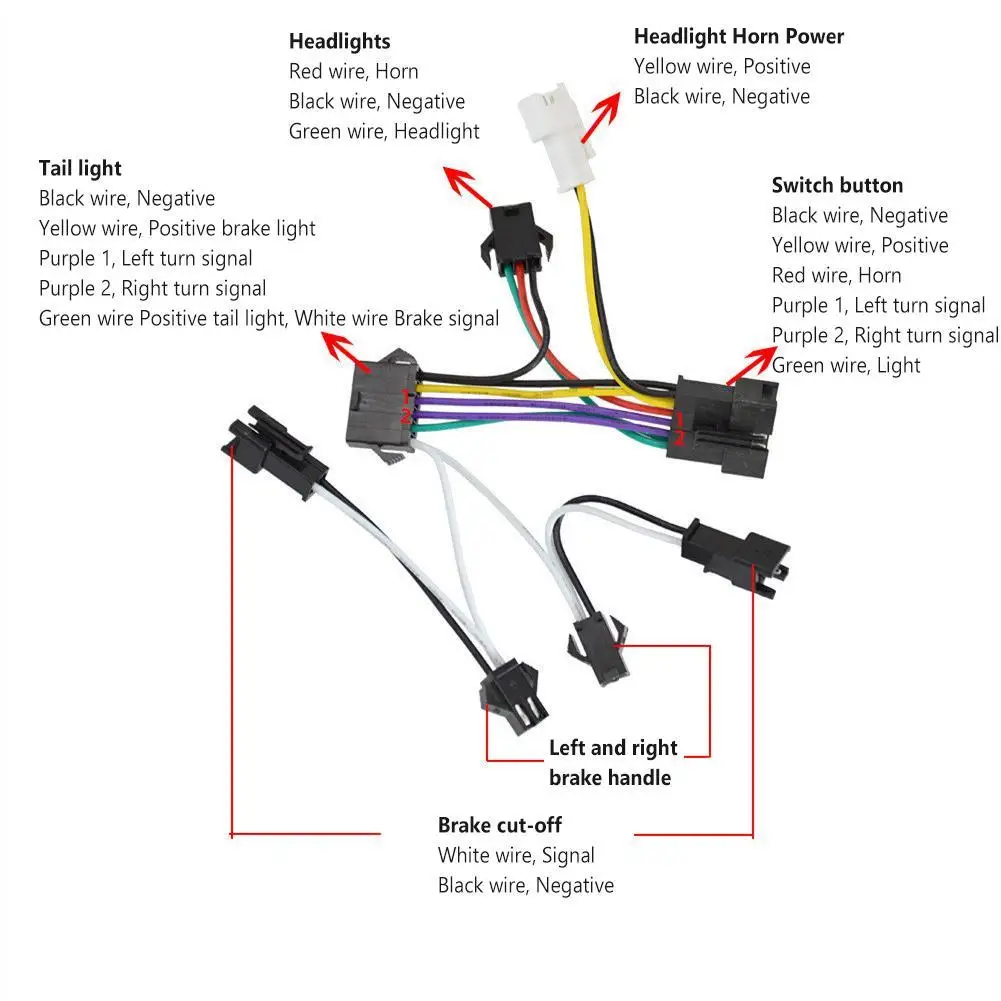 Headlights
Red wire, Horn
Black wire, Negative
Green wire, Headlight

Headlight Horn Power
Yellow wire, Positive
Black wire, Negative

Tail light
Black wire, Negative
Yellow wire, Positive brake light
Purple 1, Left turn signal
Purple 2, Right turn signal
Green wire Positive tail light, White wire Brake signal

Switch button
Black wire, Negative
Yellow wire, Positive
Red wire, Horn
Purple 1, Left turn signal
Purple 2, Right turn signal
Green wire, Light

1
2
1
2

Left and right brake handle

Brake cut-off
White wire, Signal
Black wire, Negative