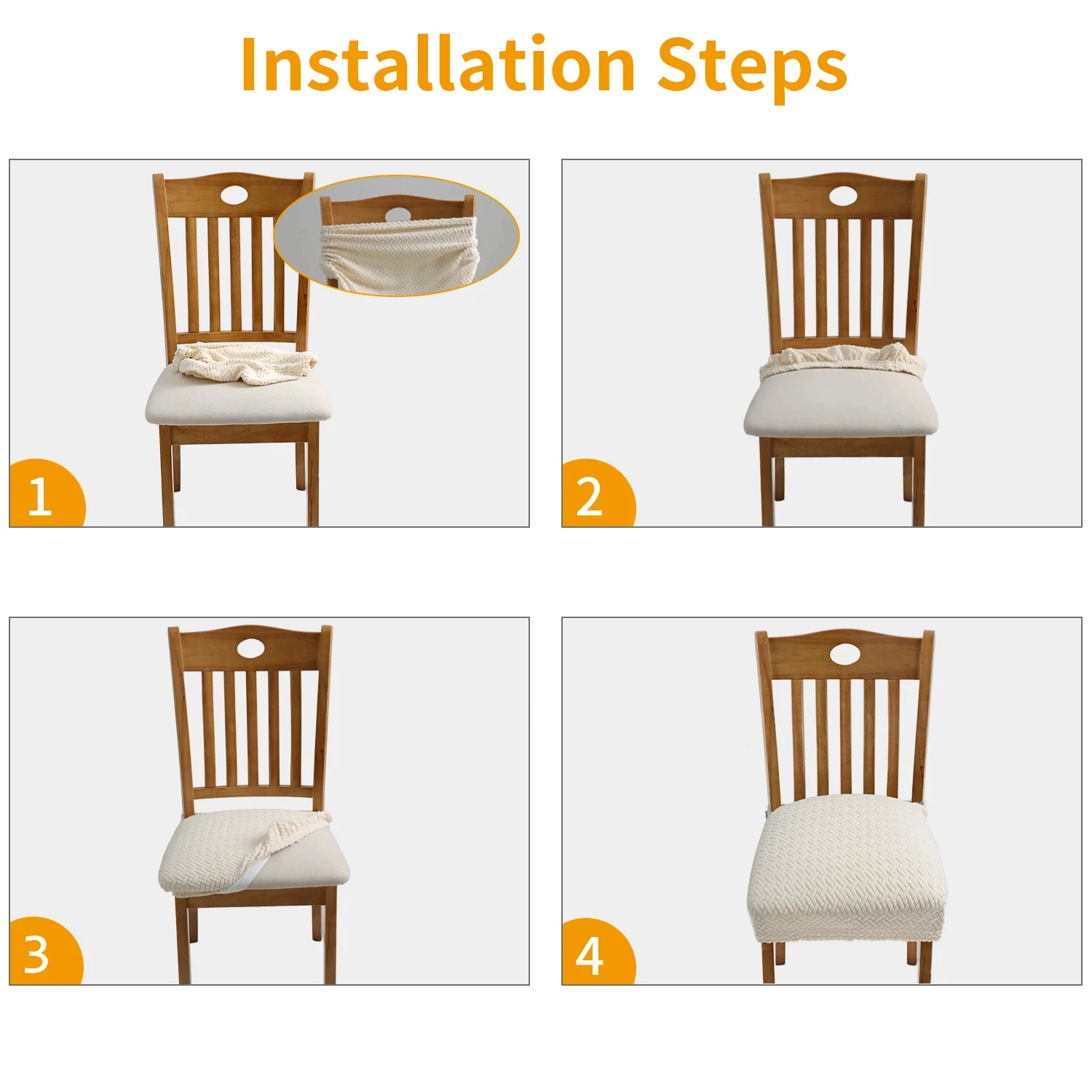 Installation Steps

1

2

3

4