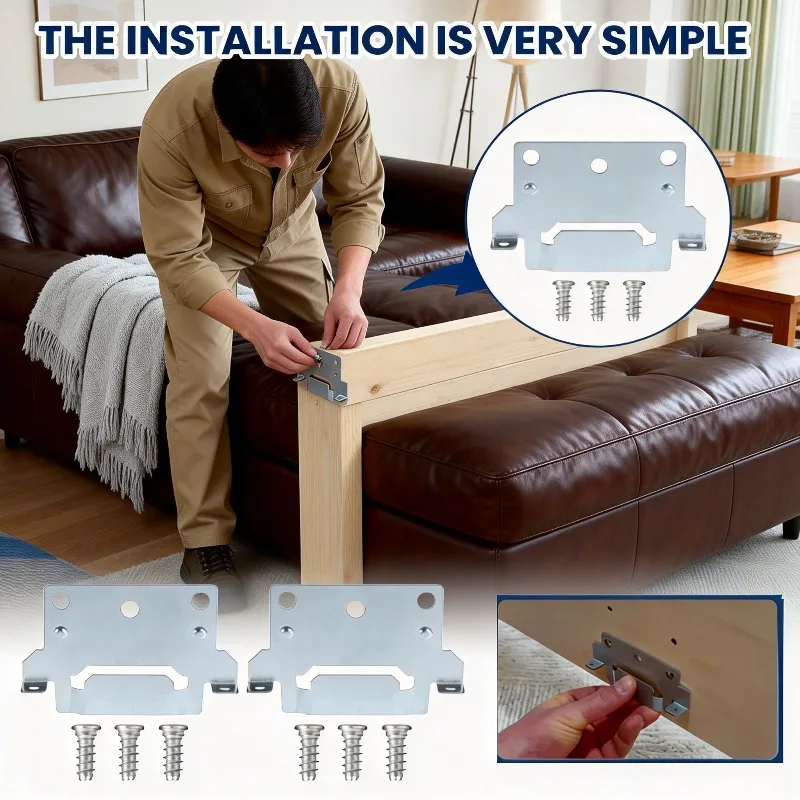 THE INSTALLATION IS VERY SIMPLE