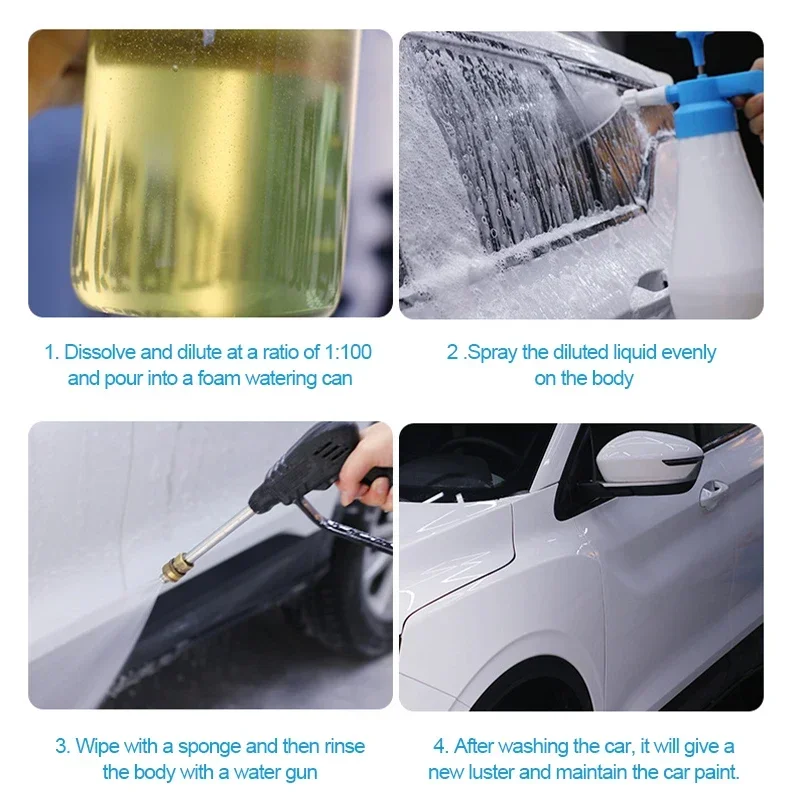 1. Dissolve and dilute at a ratio of 1:100 and pour into a foam watering can

2 .Spray the diluted liquid evenly on the body

3. Wipe with a sponge and then rinse the body with a water gun

4. After washing the car, it will give a new luster and maintain the car paint.