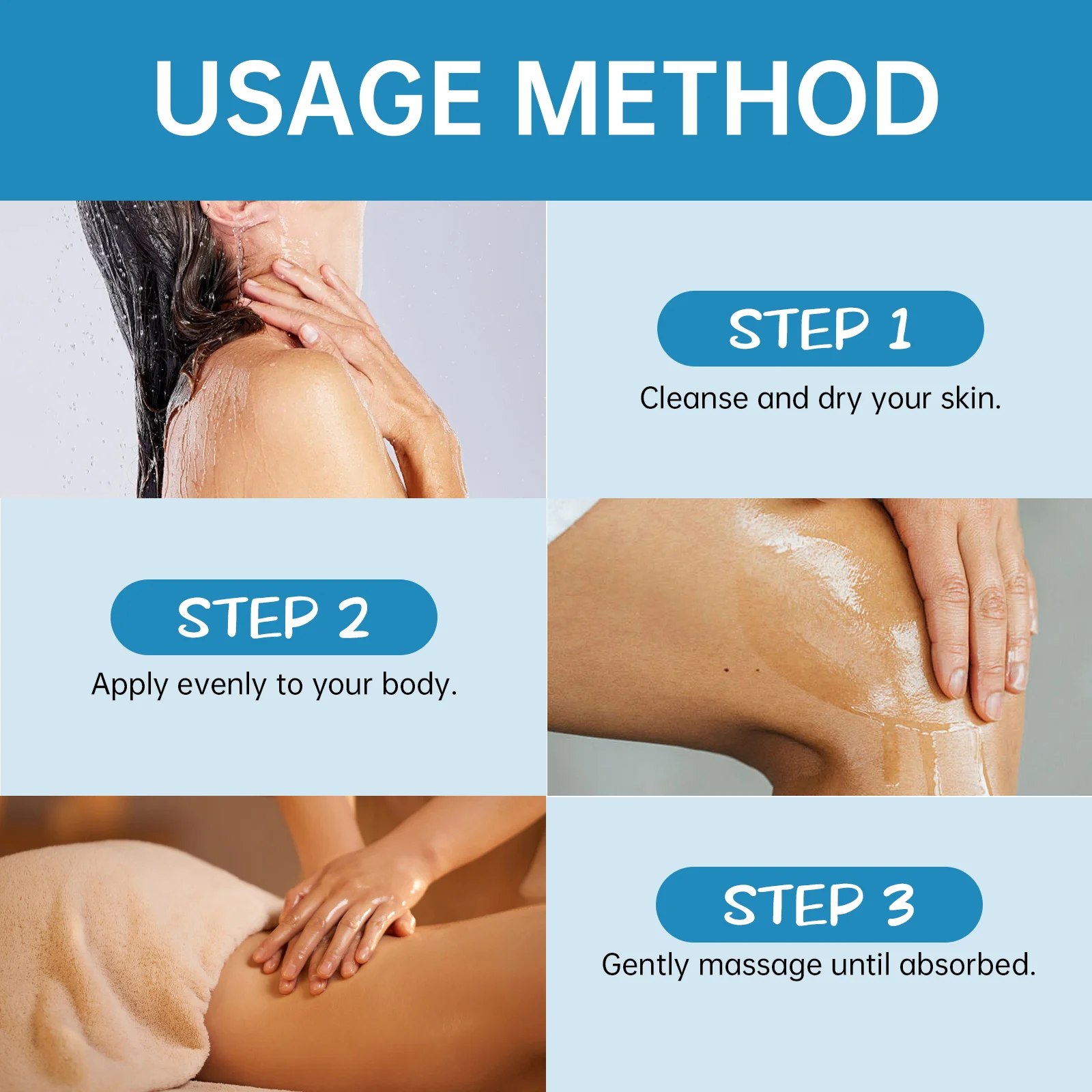 USAGE METHOD

STEP 1
Cleanse and dry your skin.

STEP 2
Apply evenly to your body.

STEP 3
Gently massage until absorbed.