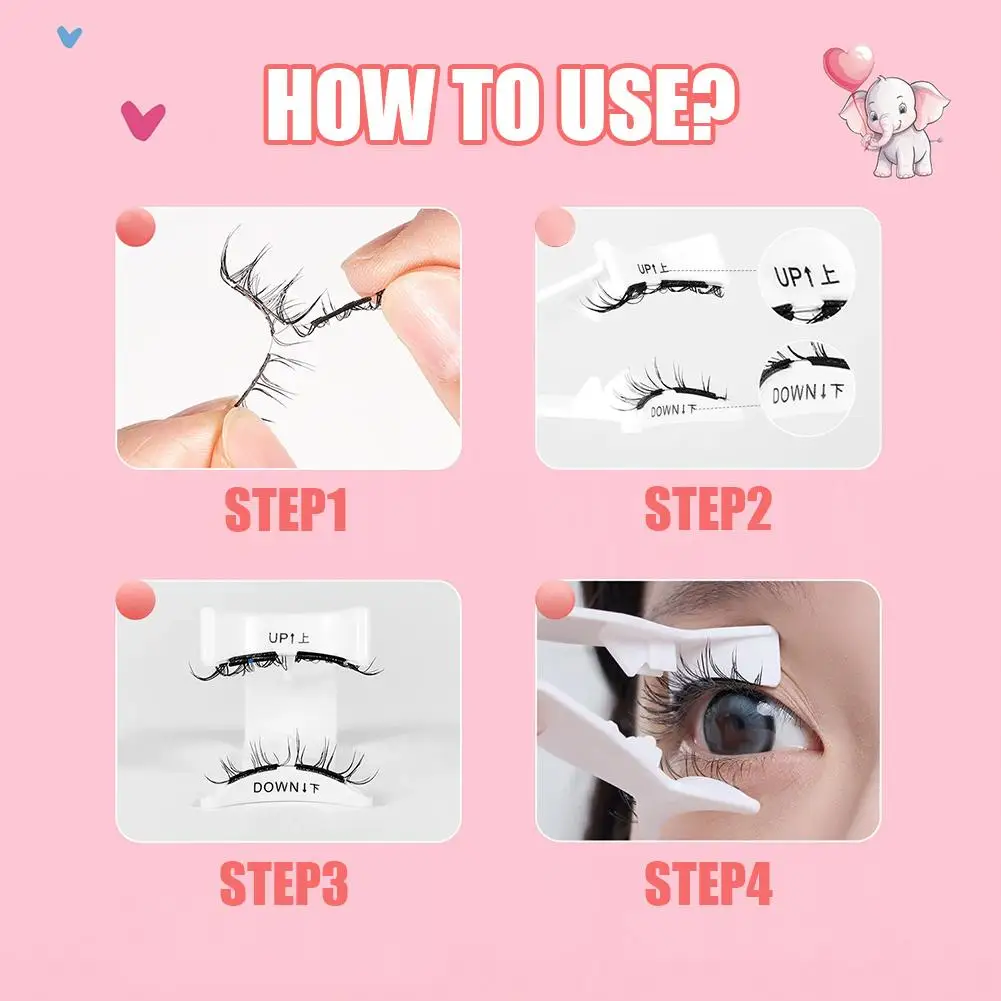 HOW TO USE?

STEP1

UP↑上

UP↑上

DOWN↓下

DOWN↓下

STEP2

UP↑上

DOWN↓下

STEP3

STEP4