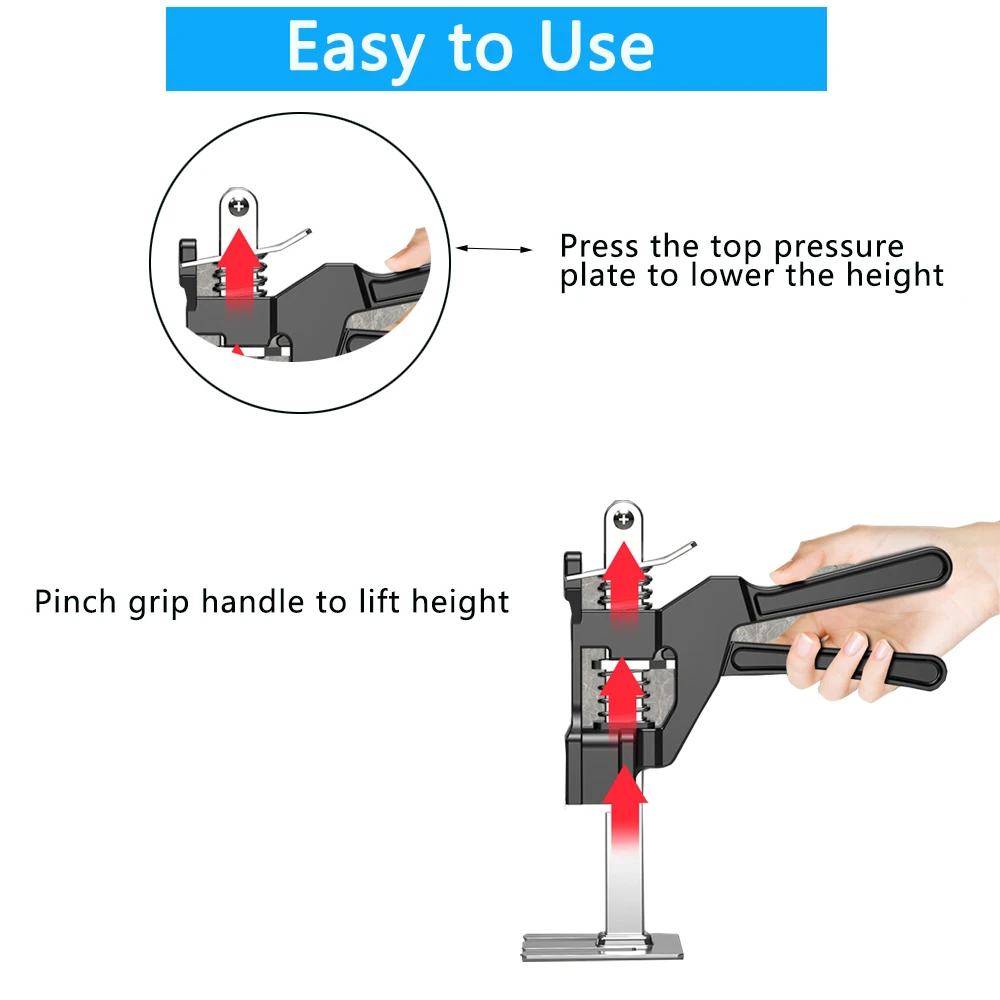 Easy to Use

Press the top pressure plate to lower the height

Pinch grip handle to lift height