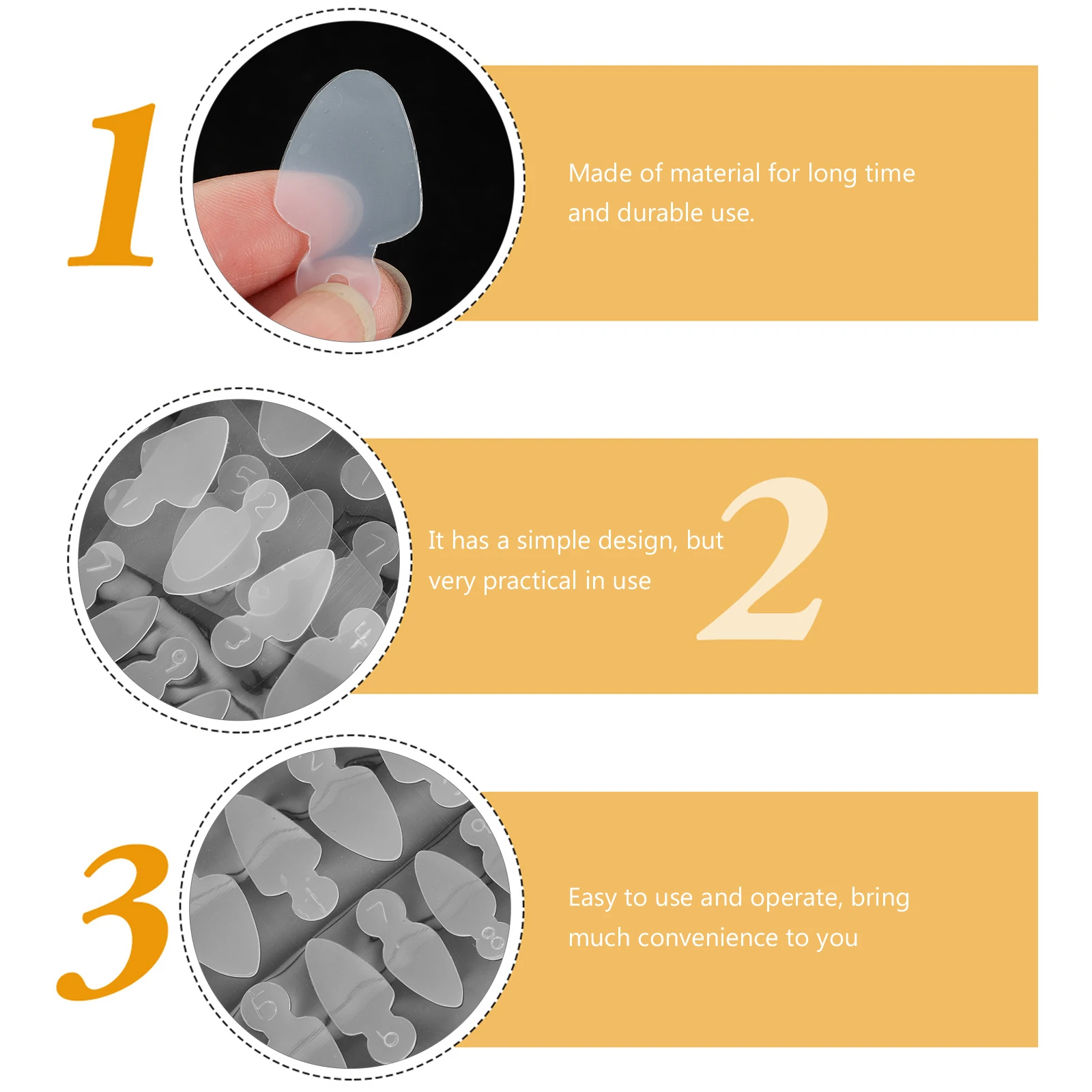 1

Made of material for long time and durable use.

It has a simple design, but very practical in use

2

3

Easy to use and operate, bring much convenience to you