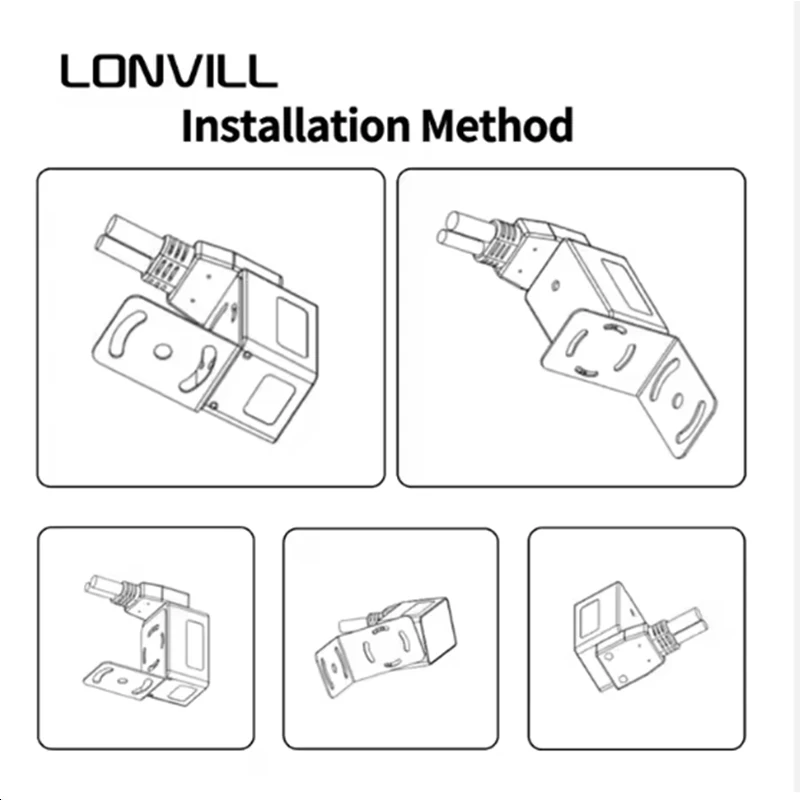 LONVILL
Installation Method