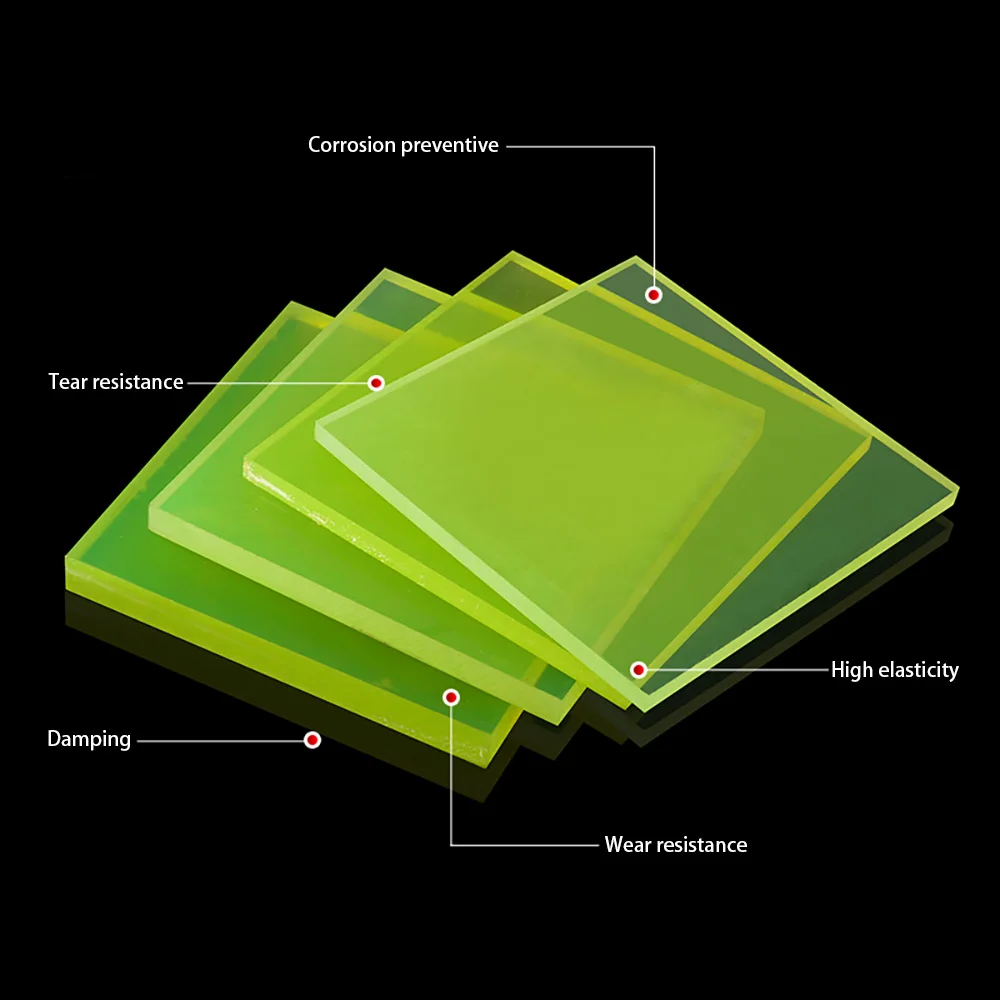 Corrosion preventive

Tear resistance

High elasticity

Damping

Wear resistance