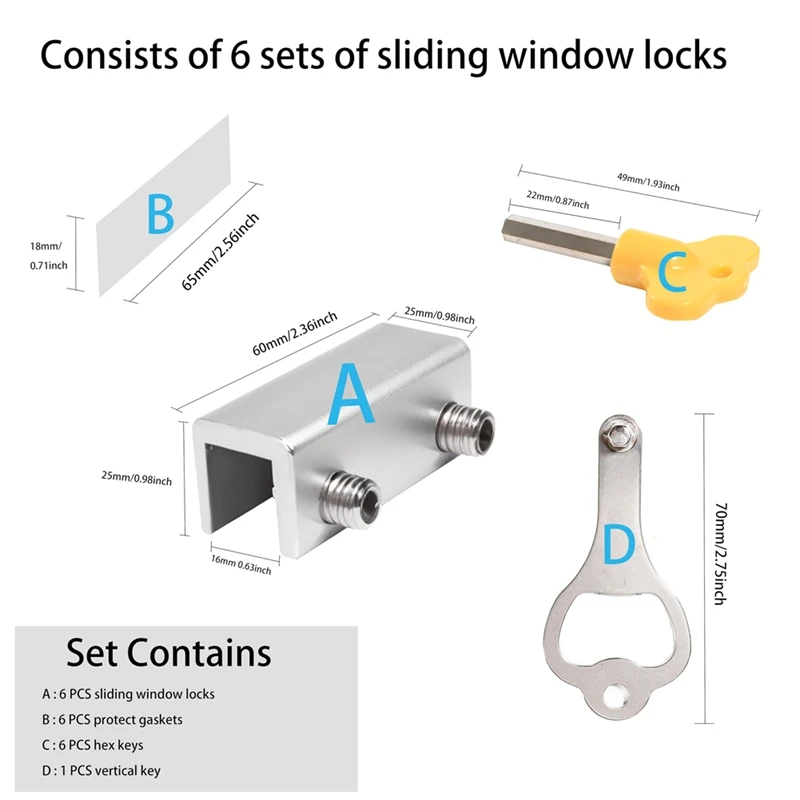 Consists of 6 sets of sliding window locks

B

18mm/ 0.71inch

65mm/2.56inch

49mm/1.93inch

22mm/0.87inch

C

60mm/2.36inch

25mm/0.98inch

A

25mm/0.98inch

16mm 0.63inch

D

70mm/2.75inch

Set Contains

A : 6 PCS sliding window locks

B : 6 PCS protect gaskets

C : 6 PCS hex keys

D : 1 PCS vertical key