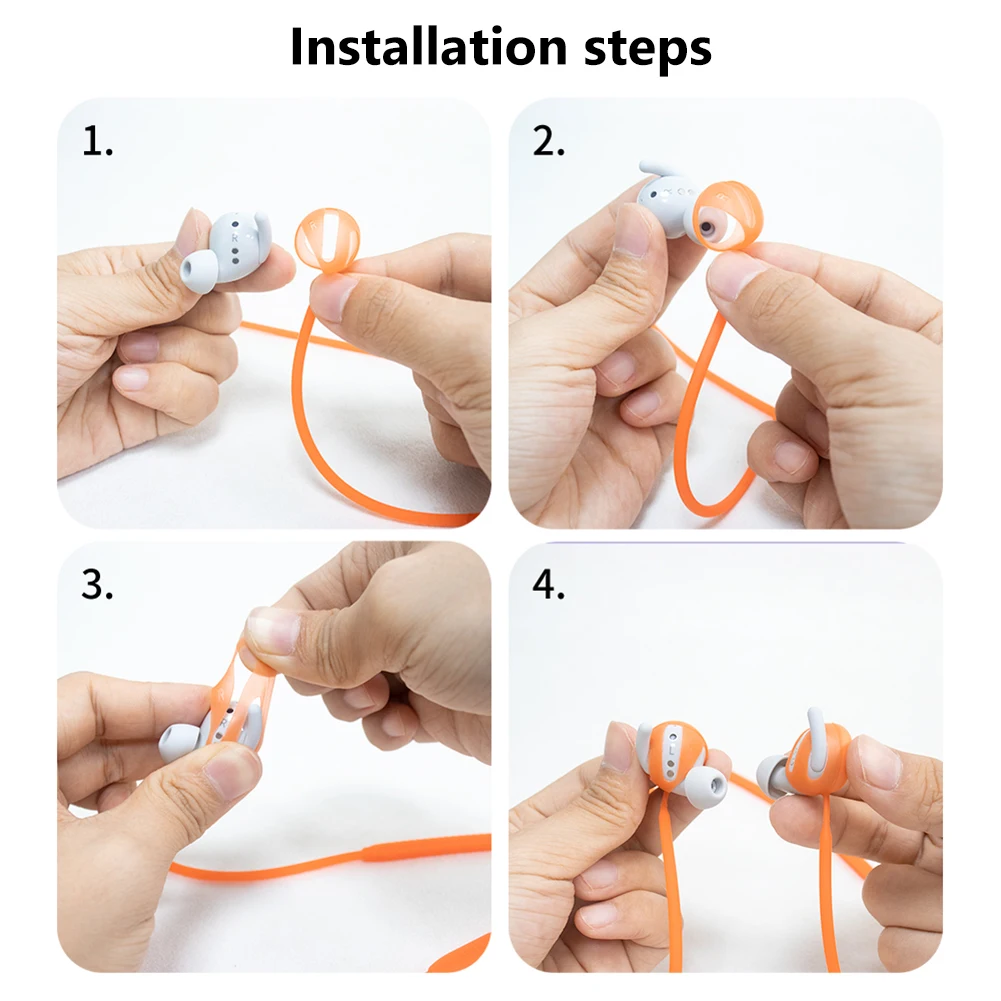 Installation steps

1.

2.

3.

4.