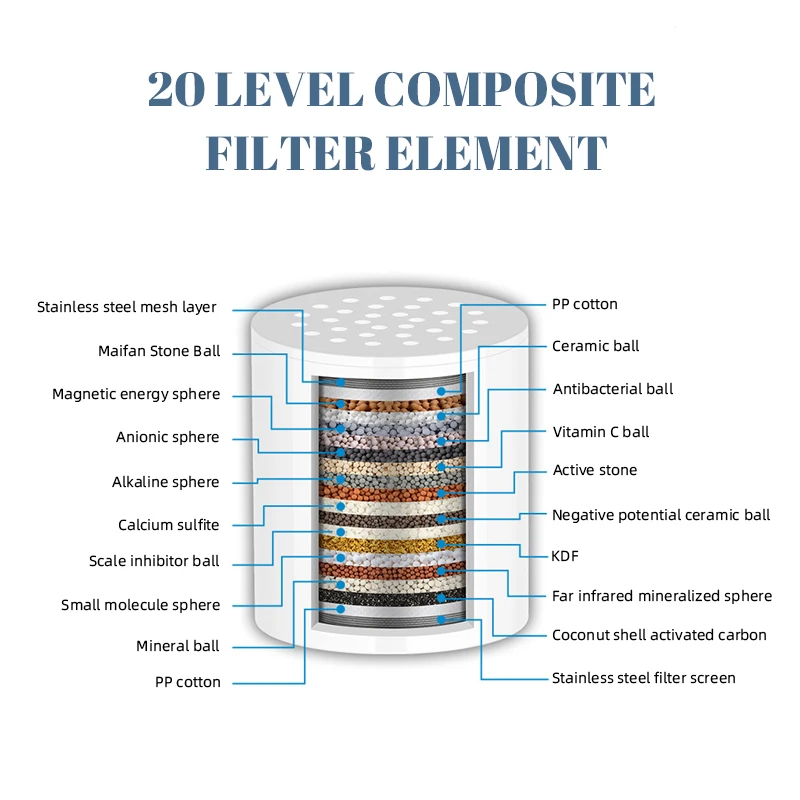 20 LEVEL COMPOSITE FILTER ELEMENT

Stainless steel mesh layer
Maifan Stone Ball
Magnetic energy sphere
Anionic sphere
Alkaline sphere
Calcium sulfite
Scale inhibitor ball
Small molecule sphere
Mineral ball
PP cotton

PP cotton
Ceramic ball
Antibacterial ball
Vitamin C ball
Active stone
Negative potential ceramic ball
KDF
Far infrared mineralized sphere
Coconut shell activated carbon
Stainless steel filter screen