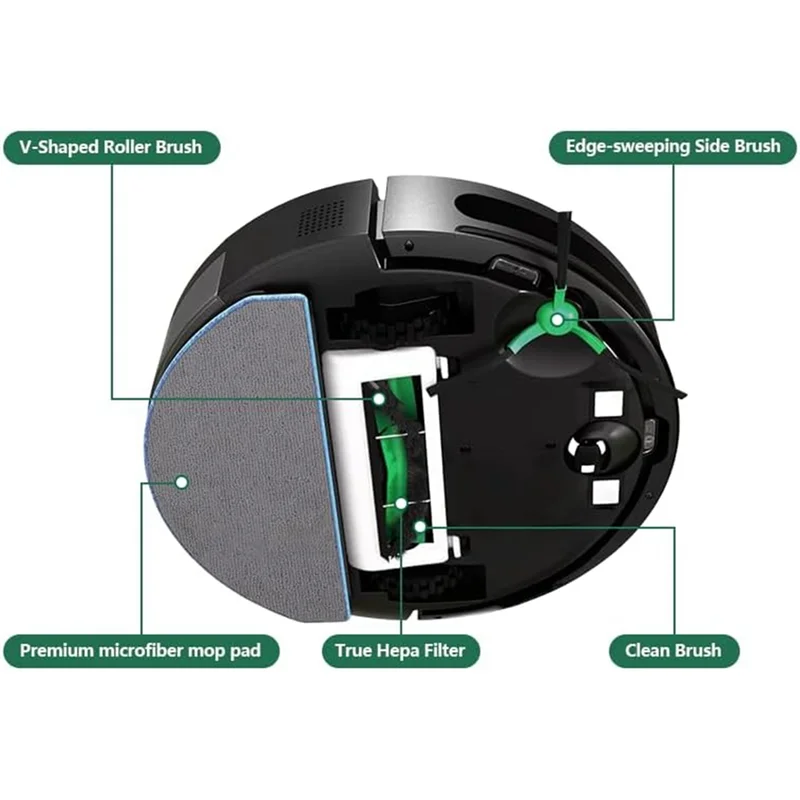 V-Shaped Roller Brush

Edge-sweeping Side Brush

Premium microfiber mop pad

True Hepa Filter

Clean Brush