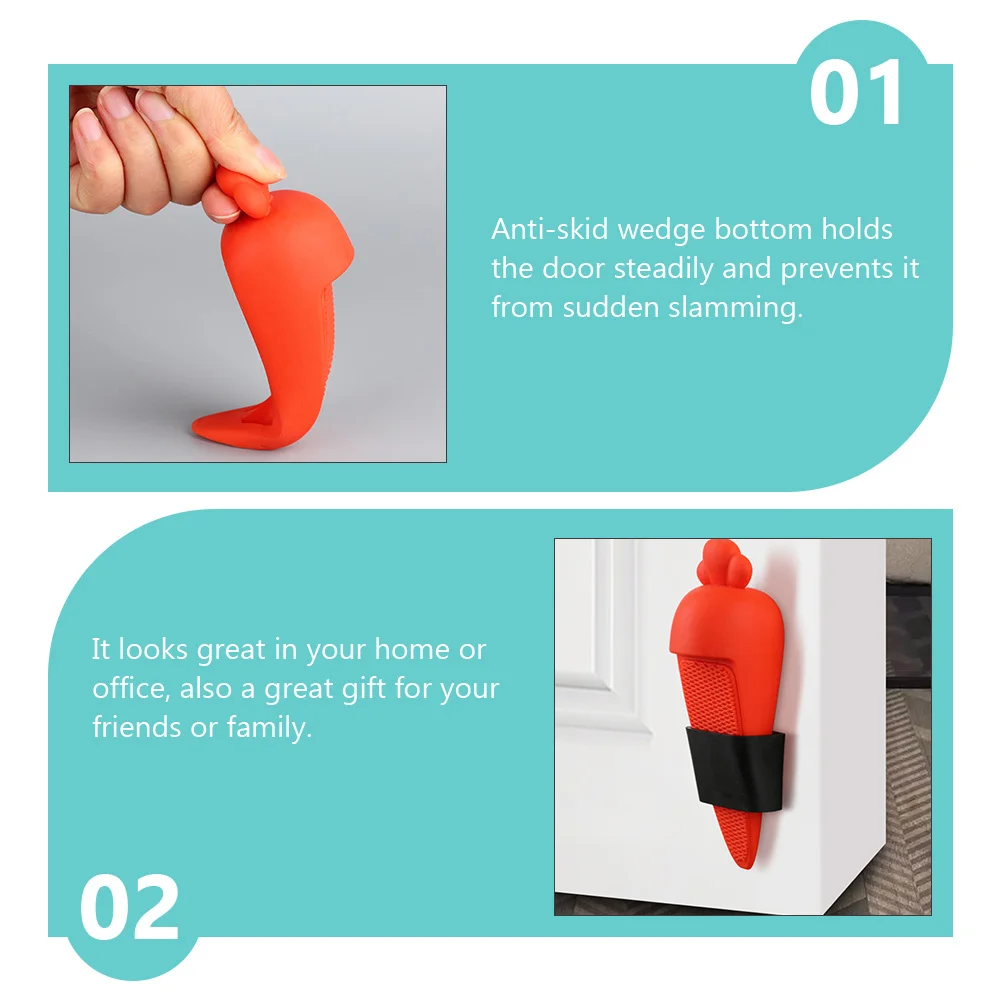 01

Anti-skid wedge bottom holds the door steadily and prevents it from sudden slamming.

It looks great in your home or office, also a great gift for your friends or family.

02