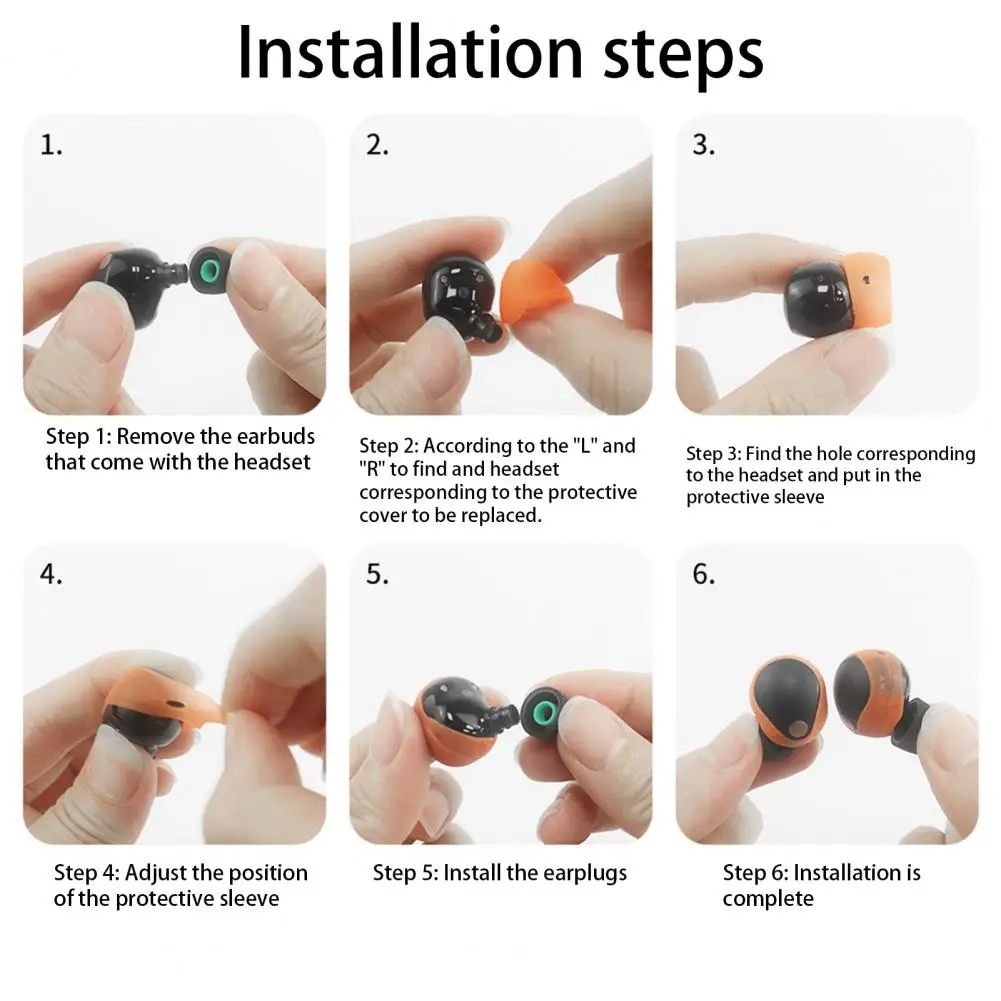 Installation steps

1.

Step 1: Remove the earbuds that come with the headset

2.

Step 2: According to the "L" and "R" to find and headset corresponding to the protective cover to be replaced.

3.

Step 3: Find the hole corresponding to the headset and put in the protective sleeve

4.

Step 4: Adjust the position of the protective sleeve

5.

Step 5: Install the earplugs

6.

Step 6: Installation is complete