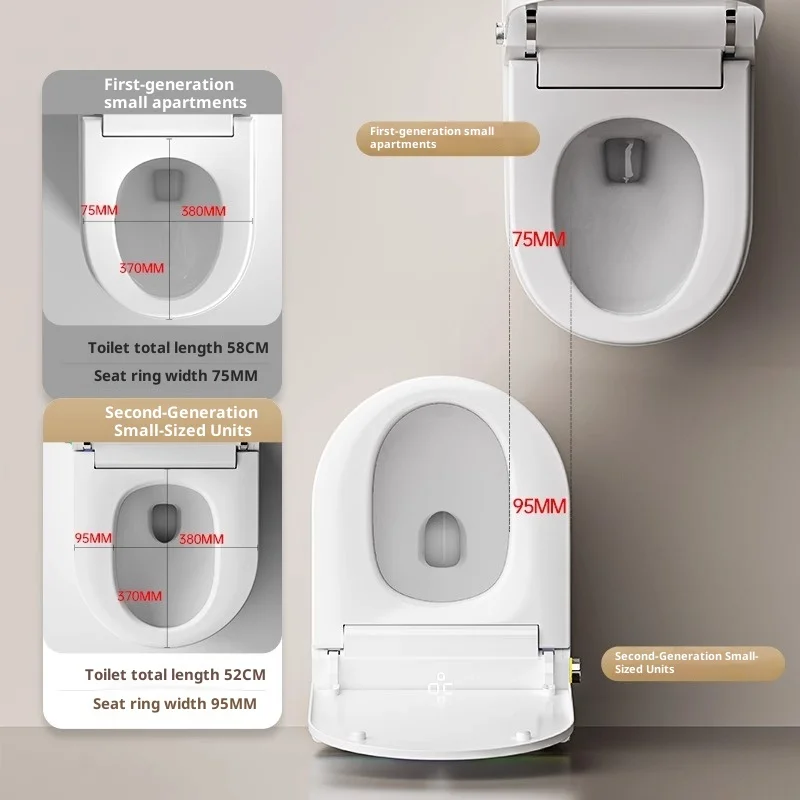 First-generation small apartments

75MM

380MM

370MM

Toilet total length 58CM

Seat ring width 75MM

Second-Generation Small-Sized Units

95MM

380MM

370MM

Toilet total length 52CM

Seat ring width 95MM

First-generation small apartments

75MM

95MM

Second-Generation Small-Sized Units