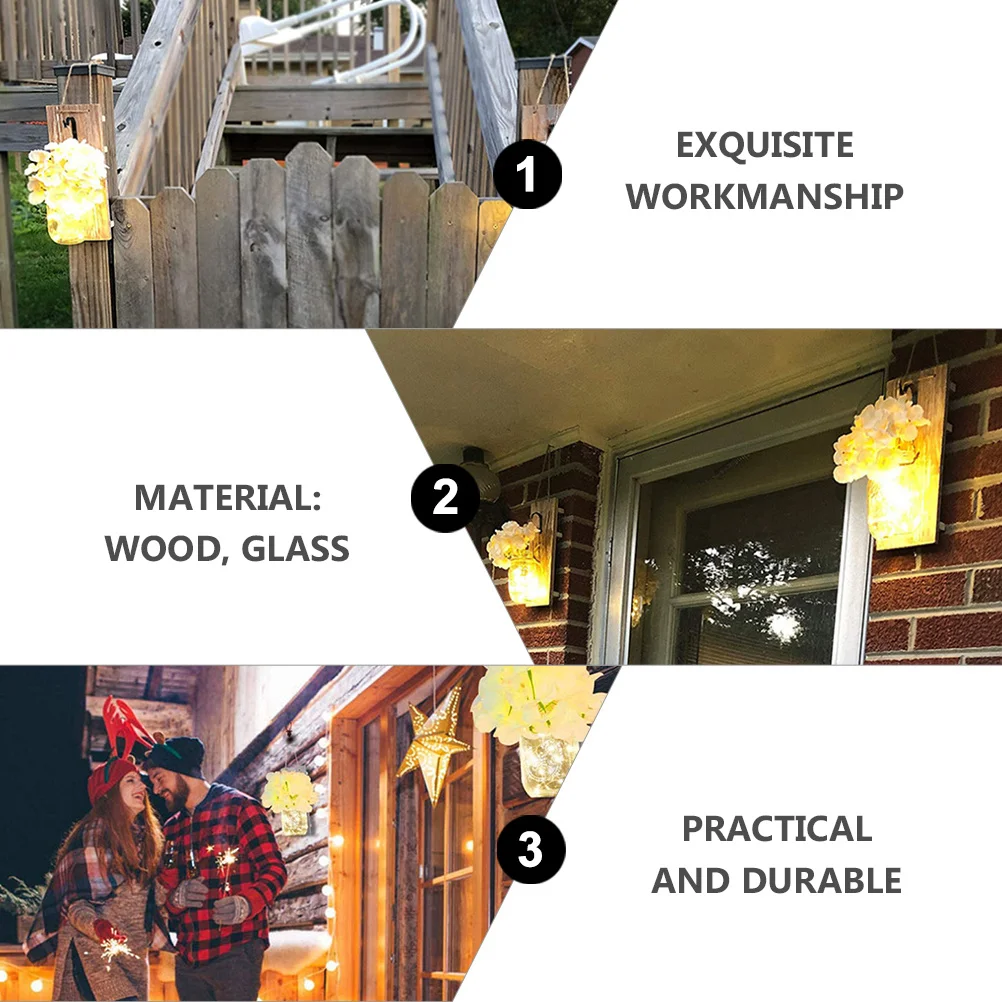 1

EXQUISITE WORKMANSHIP

MATERIAL: WOOD, GLASS

2

3

PRACTICAL AND DURABLE