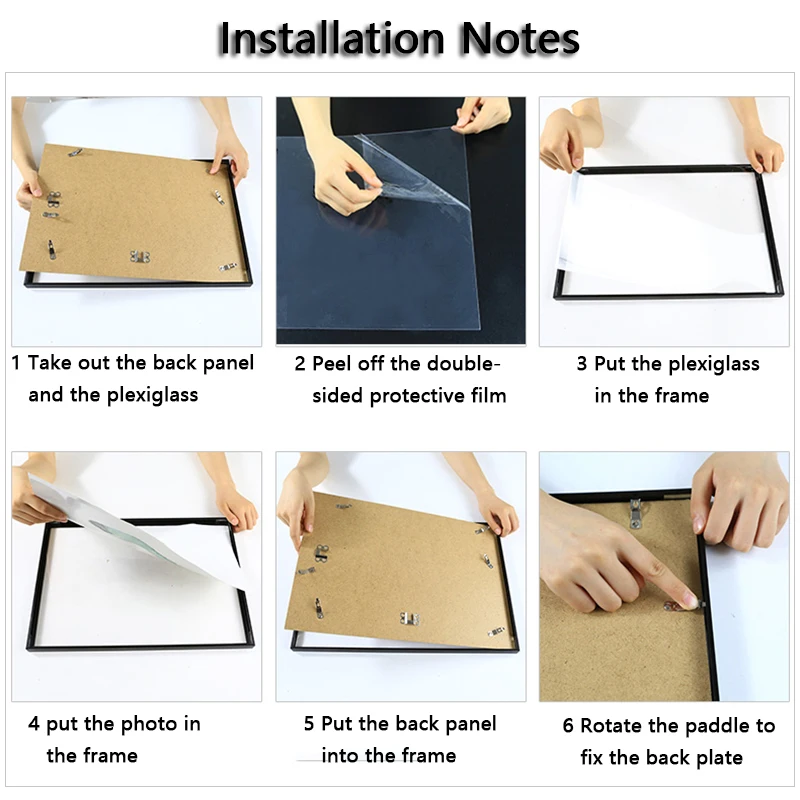 Installation Notes

1 Take out the back panel and the plexiglass

2 Peel off the double-sided protective film

3 Put the plexiglass in the frame

4 put the photo in the frame

5 Put the back panel into the frame

6 Rotate the paddle to fix the back plate