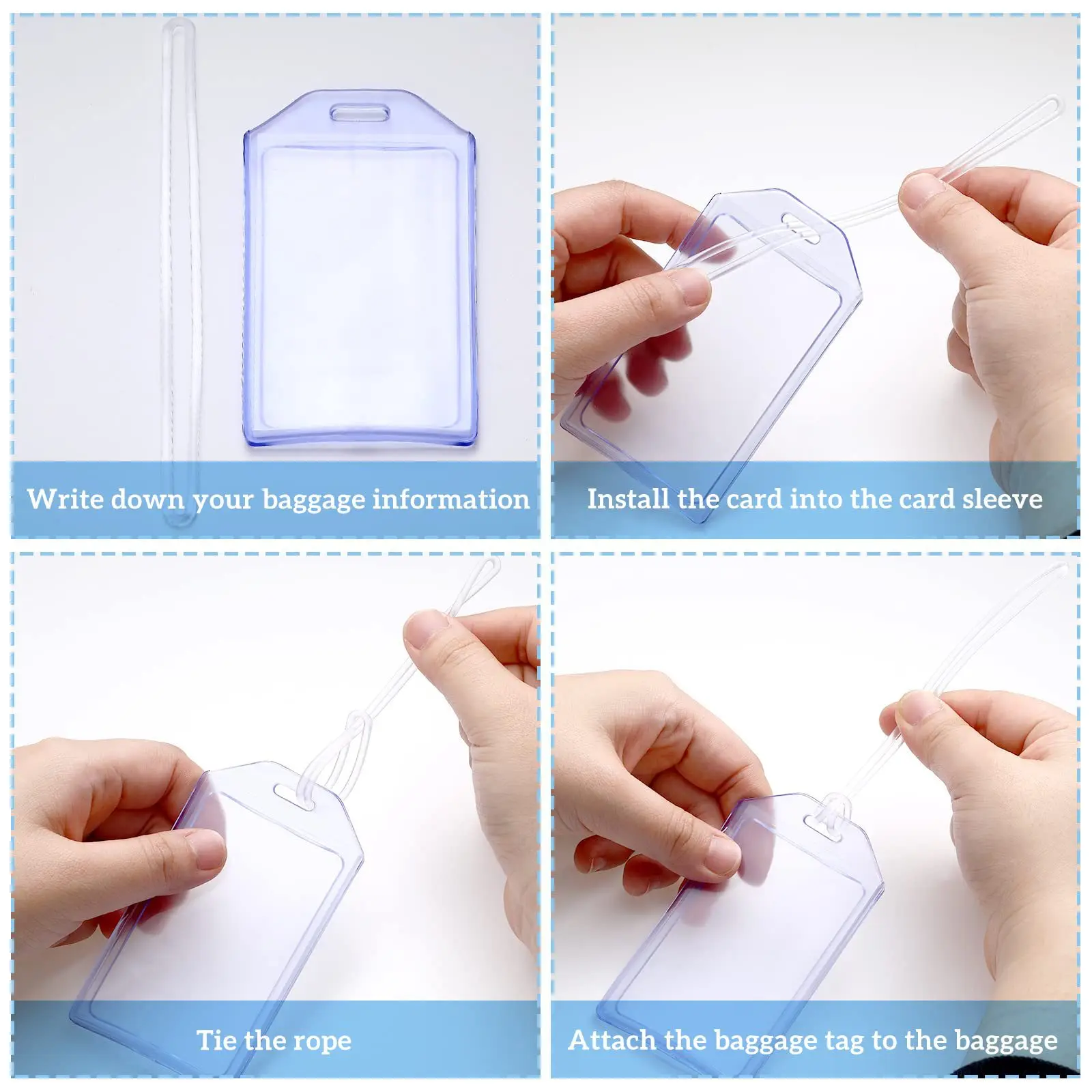 Write down your baggage information

Install the card into the card sleeve

Tie the rope

Attach the baggage tag to the baggage